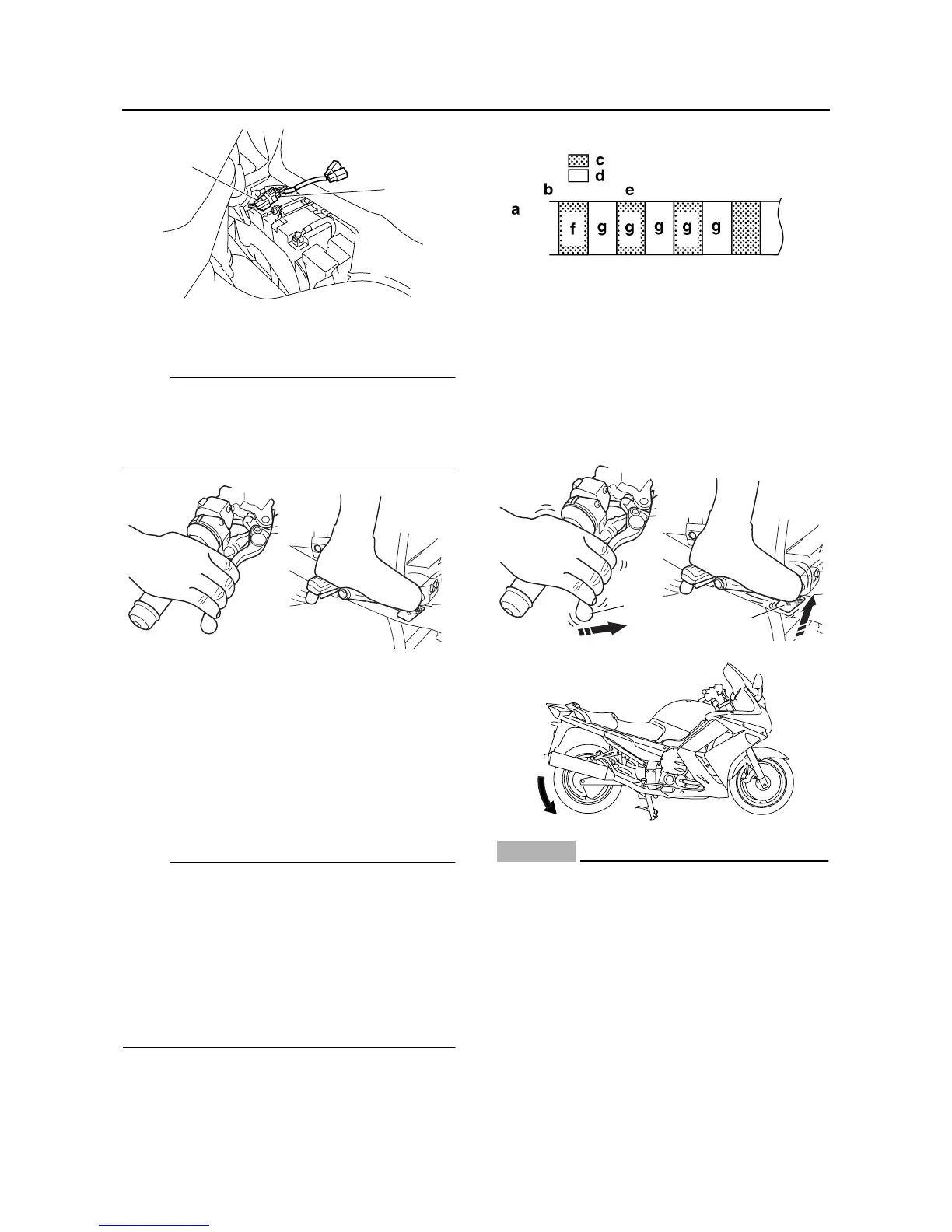 c
d
b
e
a
f
g
g
g
g
g