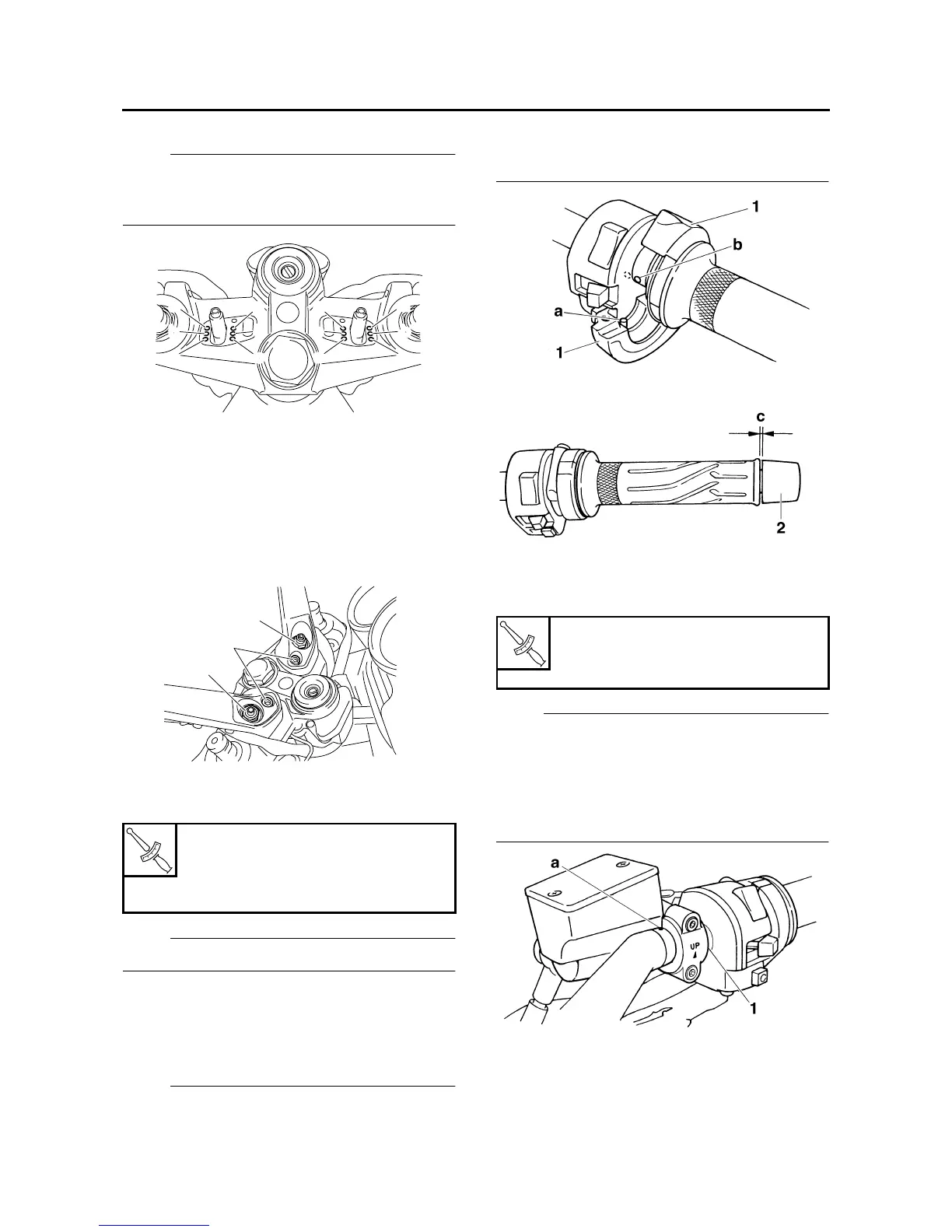 1

b

a

1

c

2

a

UP

1