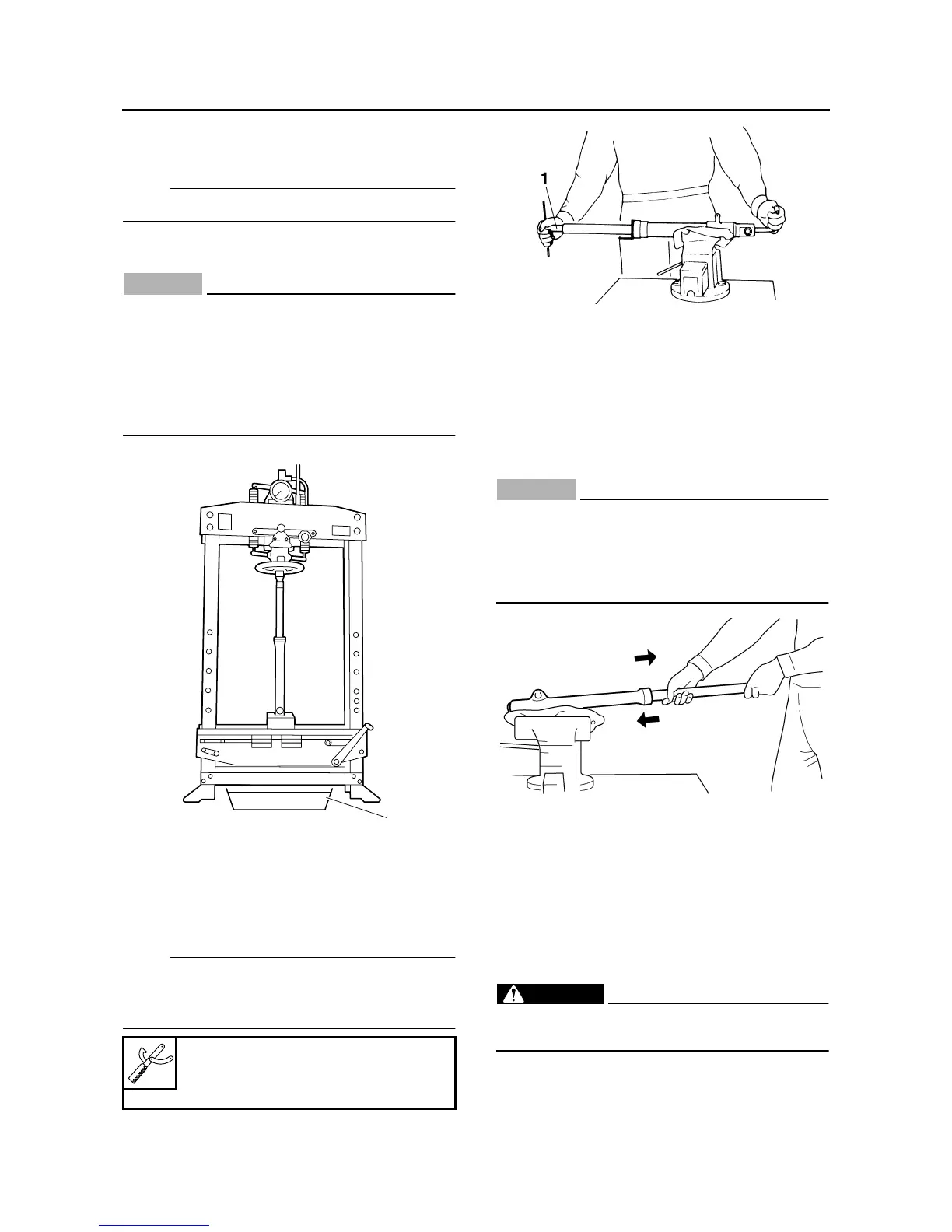 1