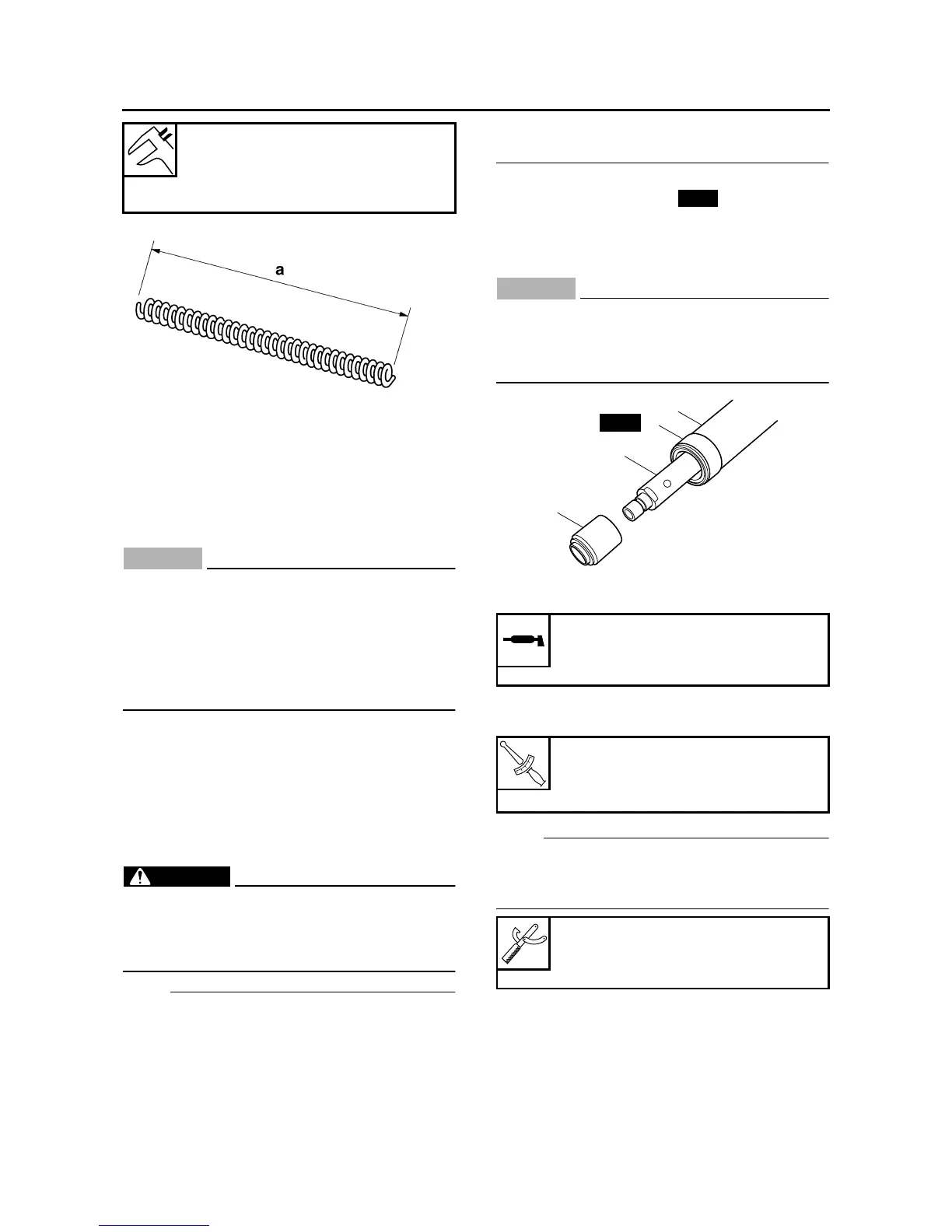 a