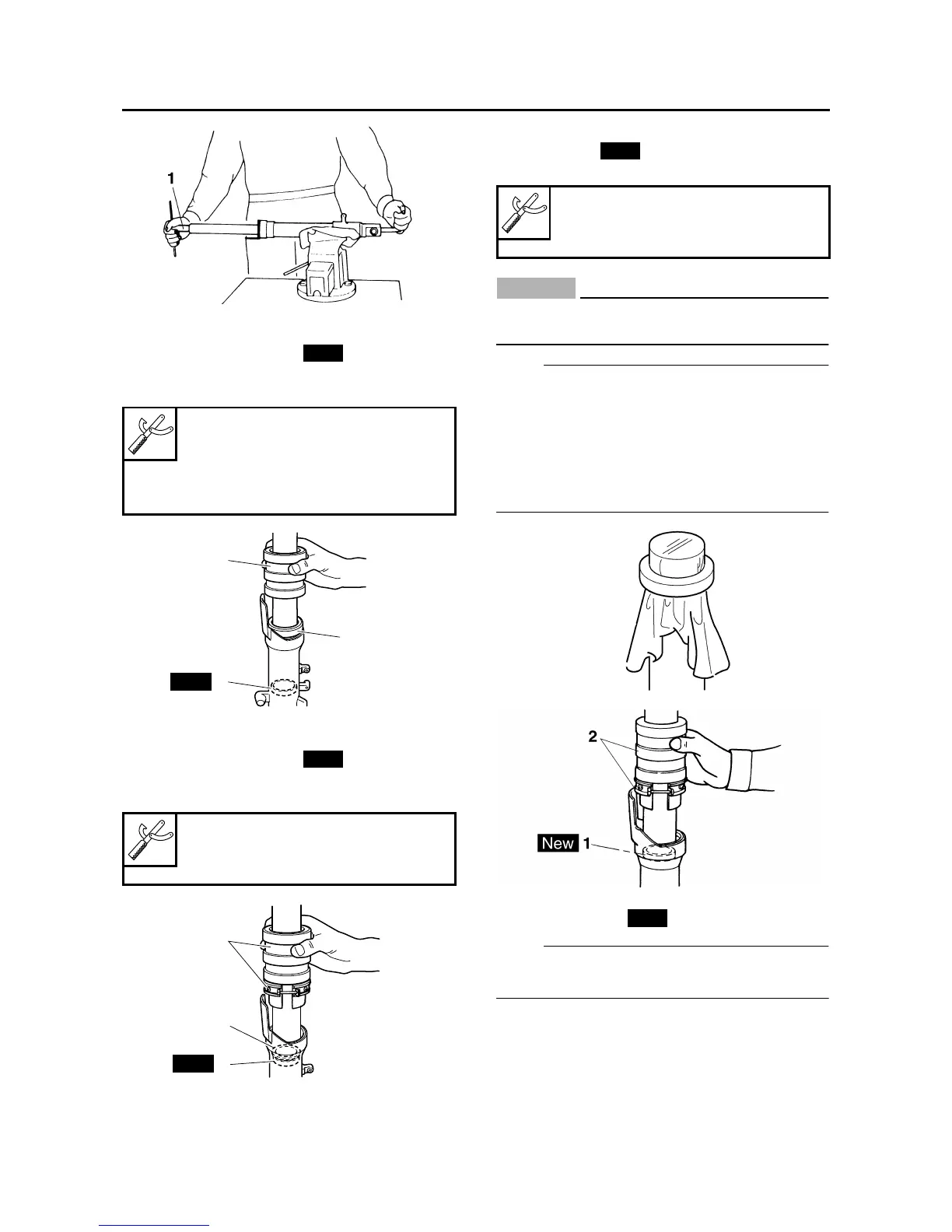 1

2

New 1