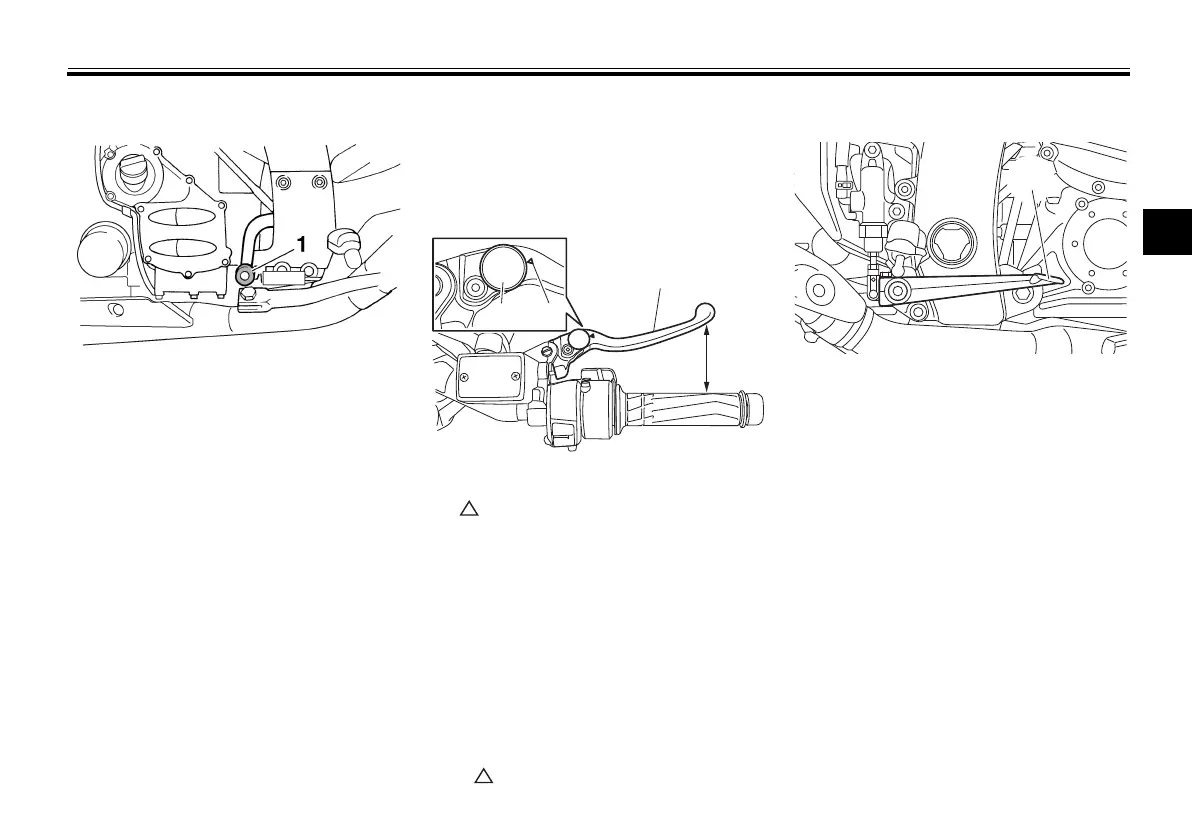 1