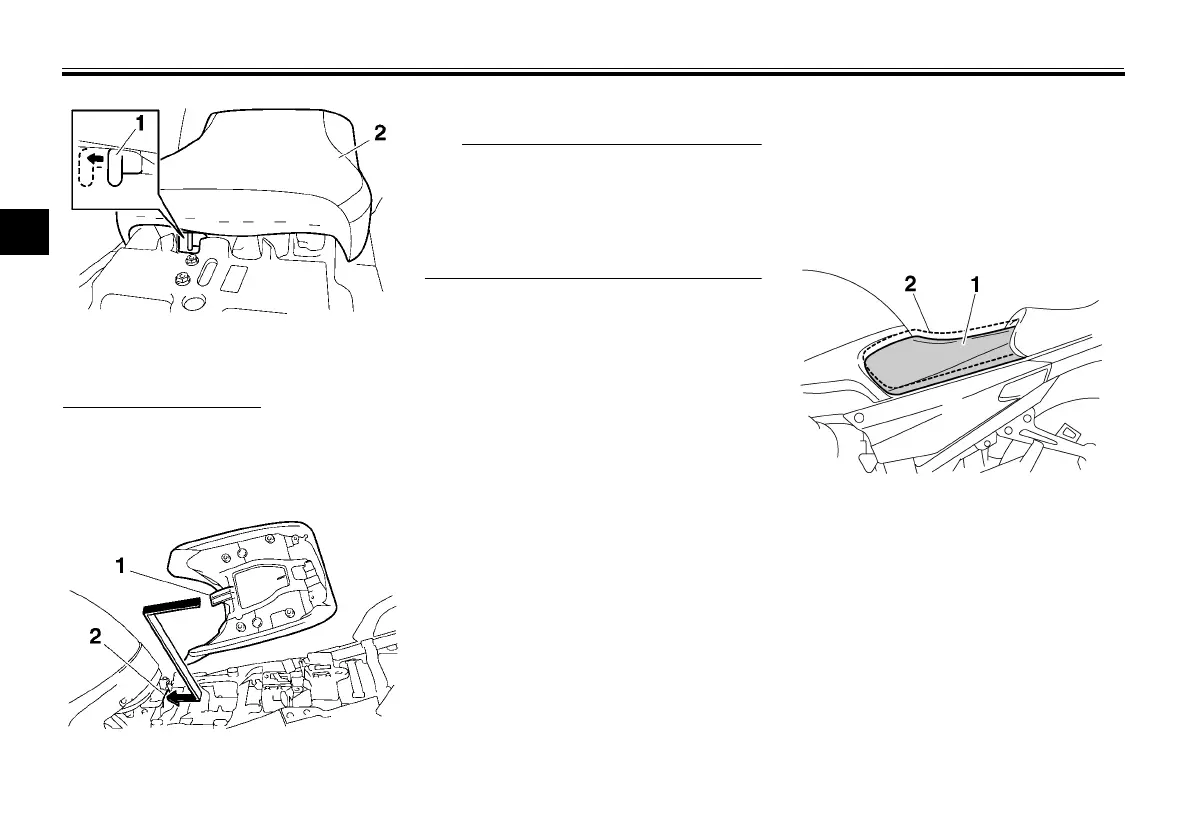 1

2

1

2

2 1