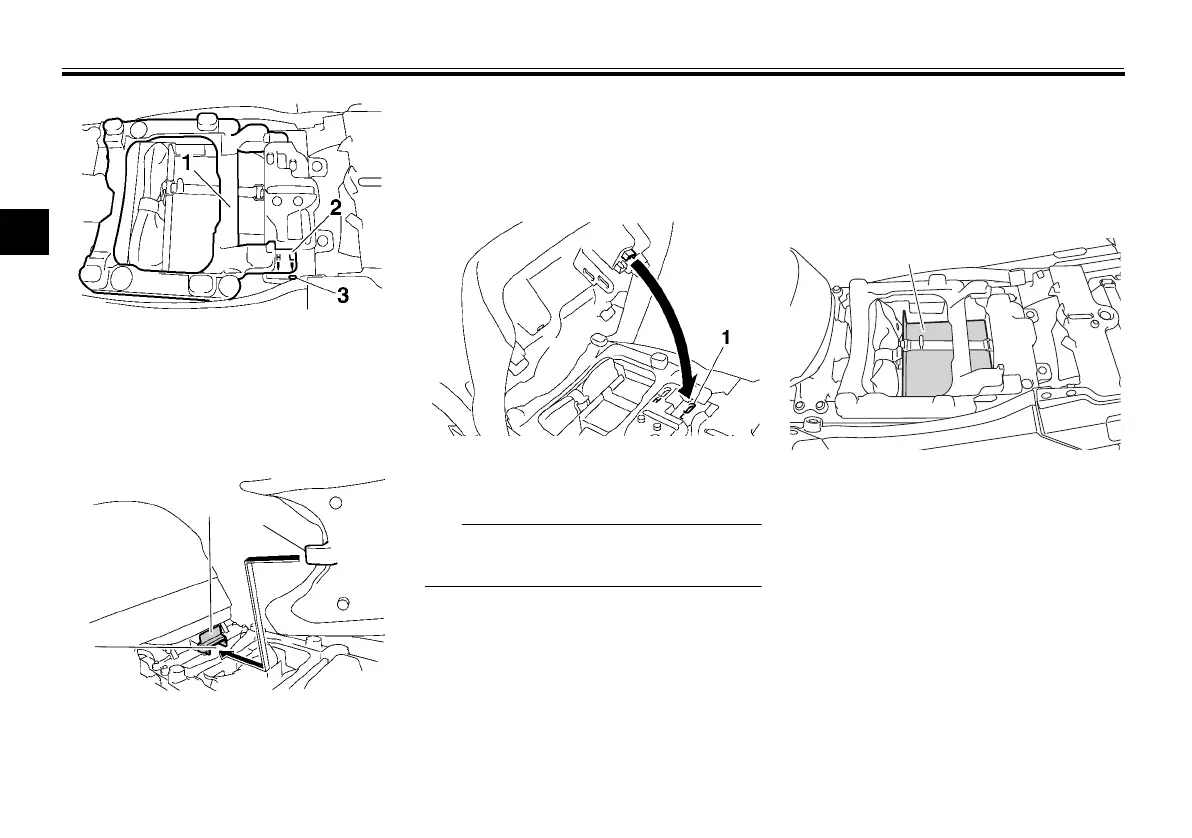 1
2
3

1