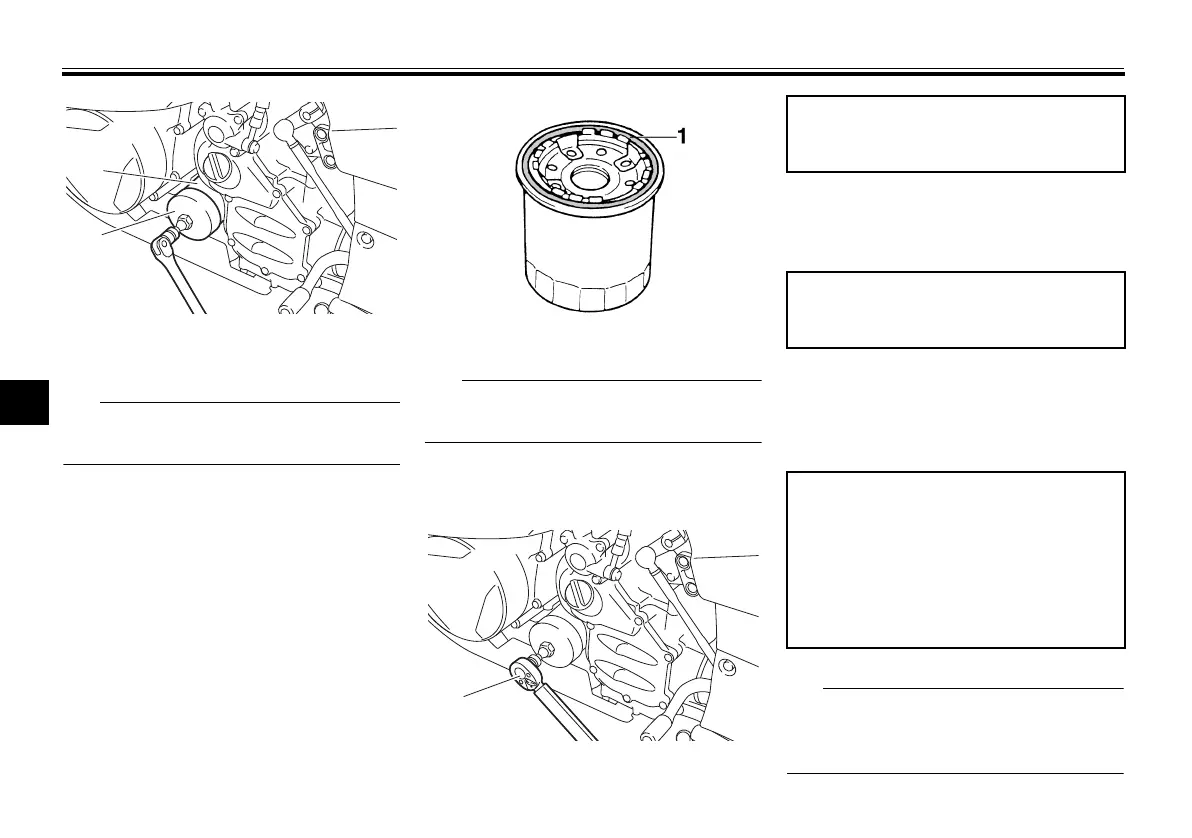 1