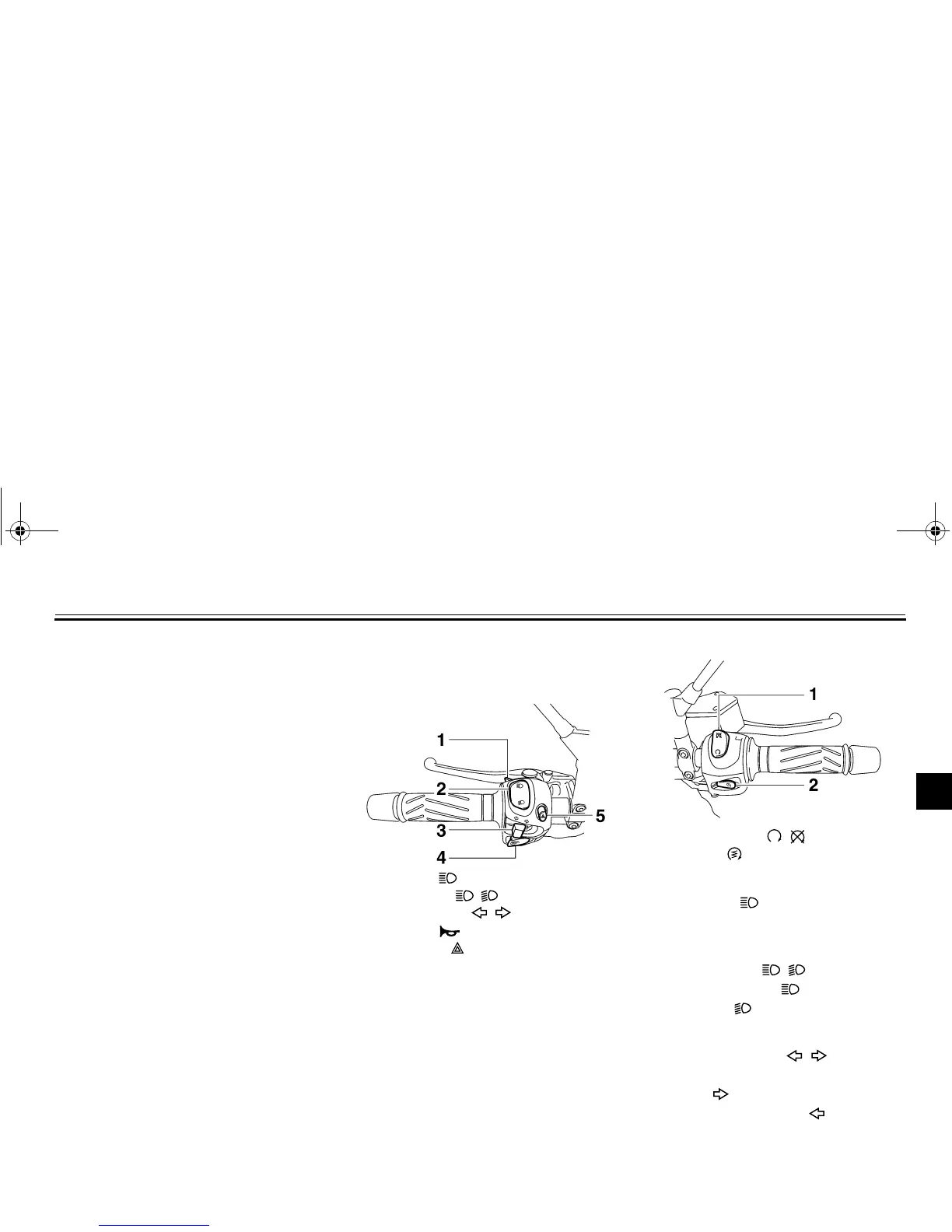 1
2
3
4
5

1
2