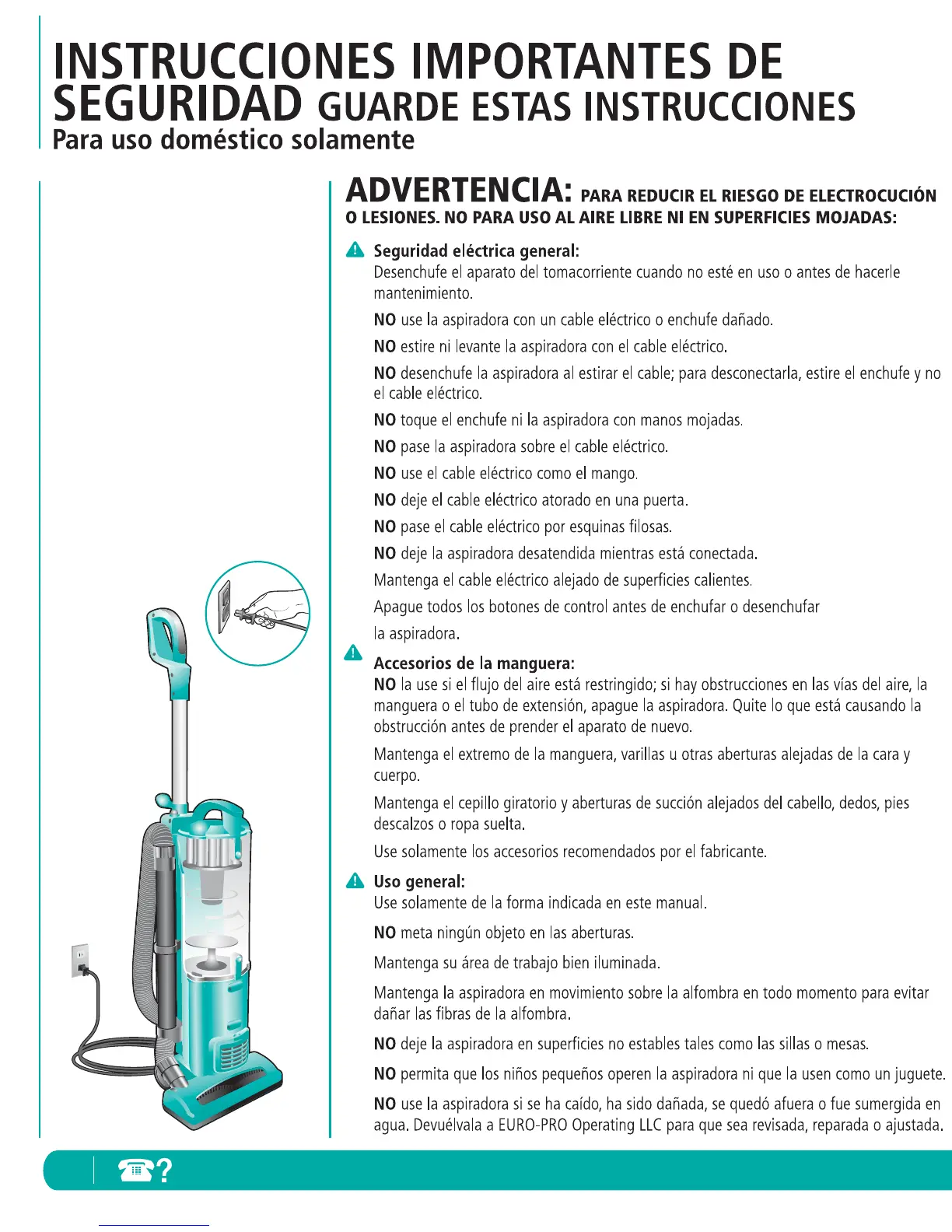 INSTRUCCIONES IMPORTANTES DE SEGURIDAD GUARDE ESTAS INSTRUCCIONES
Para uso doméstico solamente

ADVERTENCIA: PARA REDUCIR EL RIESGO DE ELECTROCUCIÓN O LESIONES. NO PARA USO AL AIRE LIBRE NI EN SUPERFICIES MOJADAS:

Seguridad eléctrica general:
Desenchufe el aparato del tomacorriente cuando no esté en uso o antes de hacerle mantenimiento.

NO use la aspiradora con un cable eléctrico o enchufe dañado.

NO estire ni levante la aspiradora con el cable eléctrico.

NO desenchufe la aspiradora al estirar el cable; para desconectarla, estire el enchufe y no el cable eléctrico.

NO toque el enchufe ni la aspiradora con manos mojadas.

NO pase la aspiradora sobre el cable eléctrico.

NO use el cable eléctrico como el mango.

NO deje el cable eléctrico atorado en una puerta.

NO pase el cable eléctrico por esquinas filosas.

NO deje la aspiradora desatendida mientras está conectada.

Mantenga el cable eléctrico alejado de superficies calientes.

Apague todos los botones de control antes de enchufar o desenchufar la aspiradora.

Accesorios de la manguera:
NO la use si el flujo del aire está restringido; si hay obstrucciones en las vías del aire, la manguera o el tubo de extensión, apague la aspiradora. Quite lo que está causando la obstrucción antes de prender el aparato de nuevo.

Mantenga el extremo de la manguera, varillas u otras aberturas alejadas de la cara y cuerpo.

Mantenga el cepillo giratorio y aberturas de succión alejados del cabello, dedos, pies descalzos o ropa suelta.

Use solamente los accesorios recomendados por el fabricante.

Uso general:
Use solamente de la forma indicada en este manual.

NO meta ningún objeto en las aberturas.

Mantenga su área de trabajo bien iluminada.

Mantenga la aspiradora en movimiento sobre la alfombra en todo momento para evitar dañar las fibras de la alfombra.

NO deje la aspiradora en superficies no estables tales como las sillas o mesas.

NO permita que los niños pequeños operen la aspiradora ni que la usen como un juguete.

NO use la aspiradora si se ha caído, ha sido dañada, se quedó afuera o fue sumergida en agua. Devuélvala a EURO-PRO Operating LLC para que sea revisada, reparada o ajustada.

?