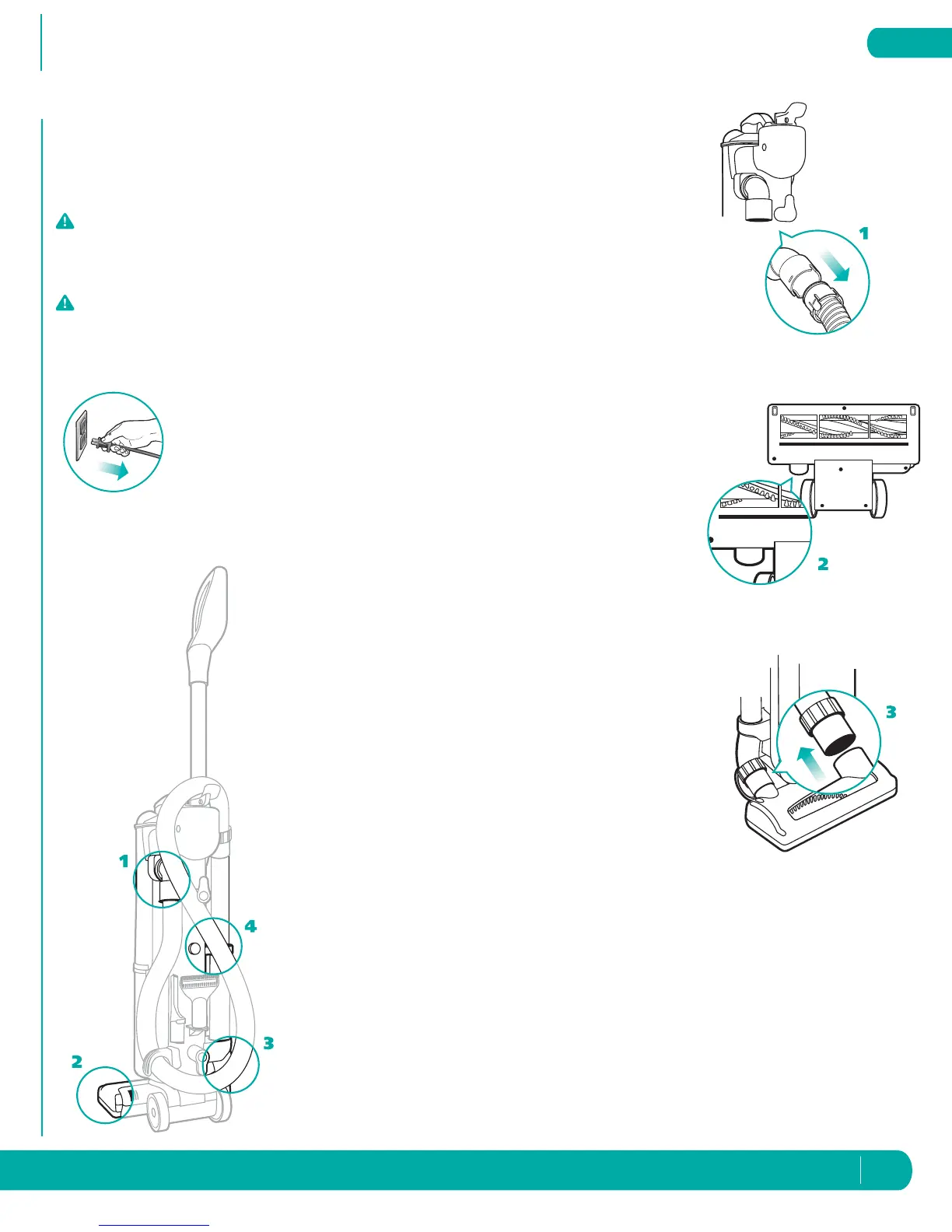 1

2

3

1

4

3

2