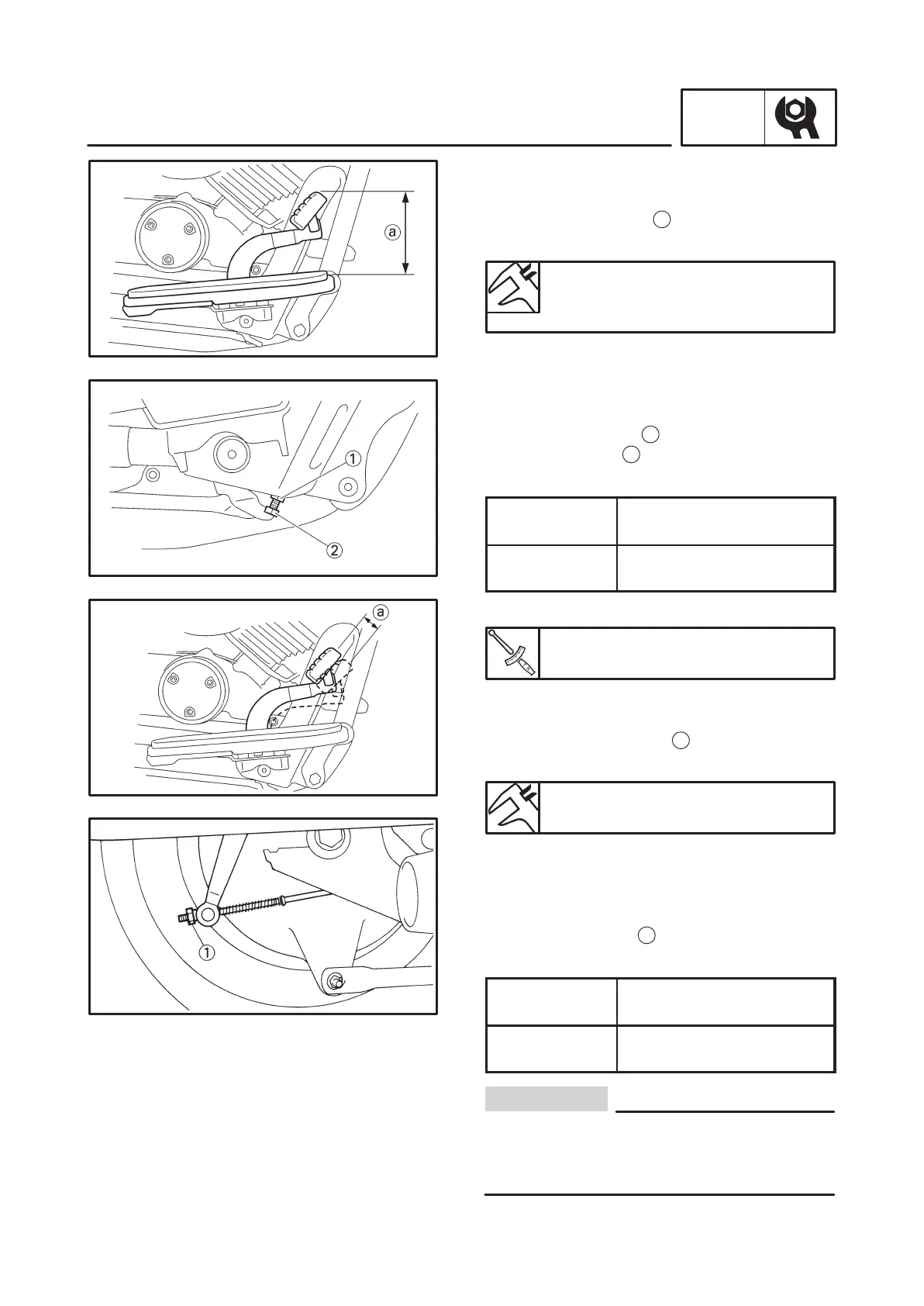 ⓐ

①

②

ⓐ

①