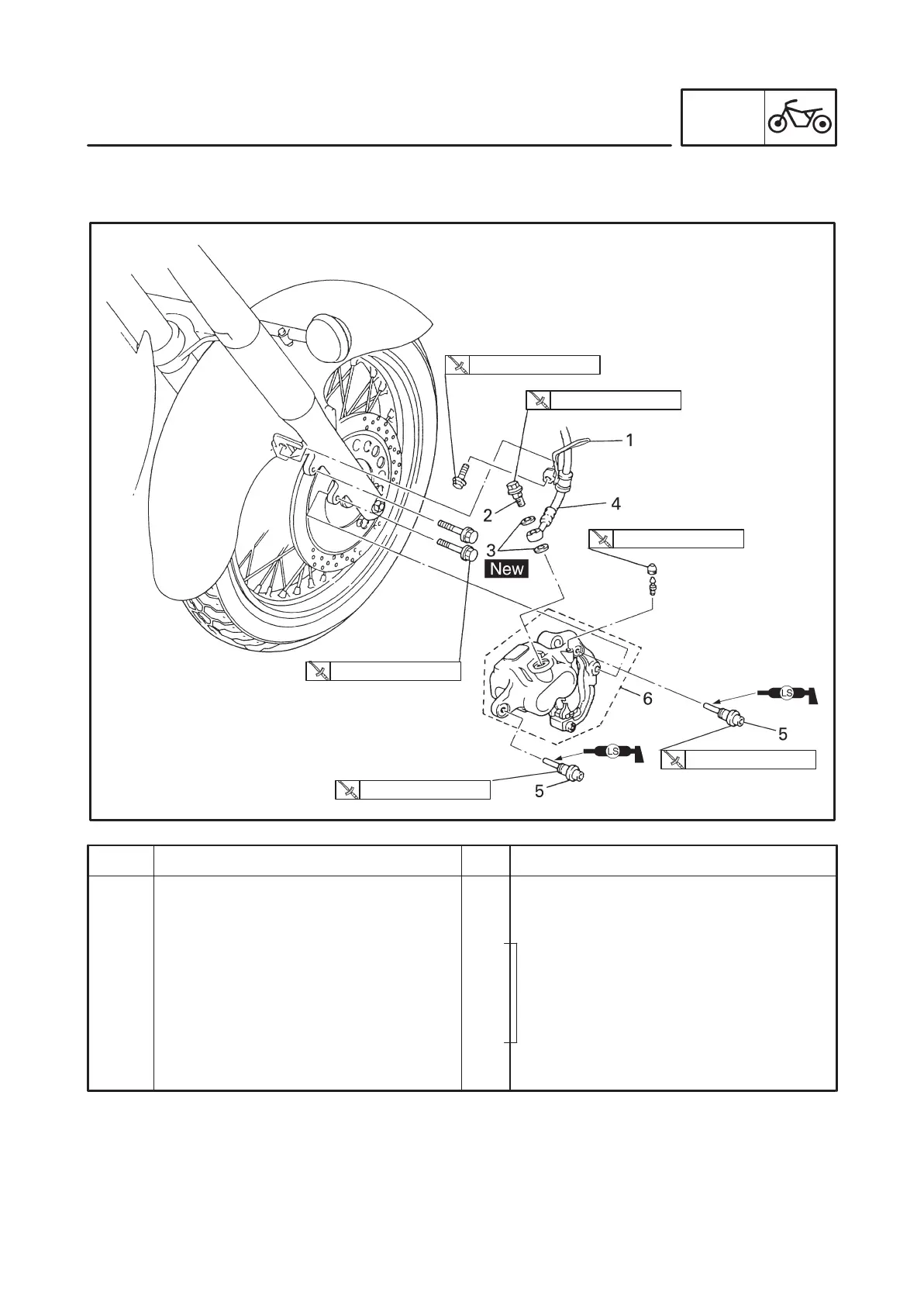 1

2

4

3

New

6

LS

5

LS

5