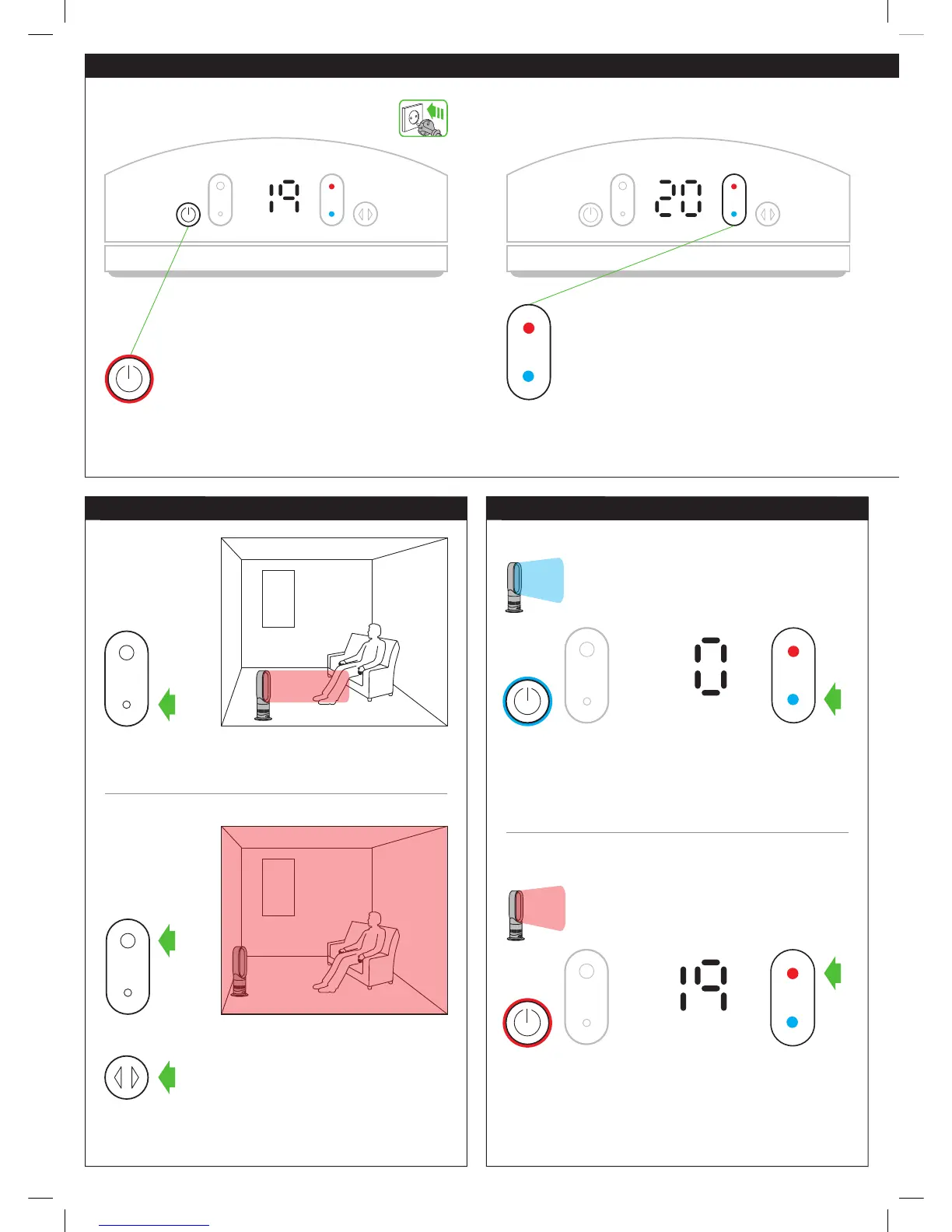 19

20

0

19