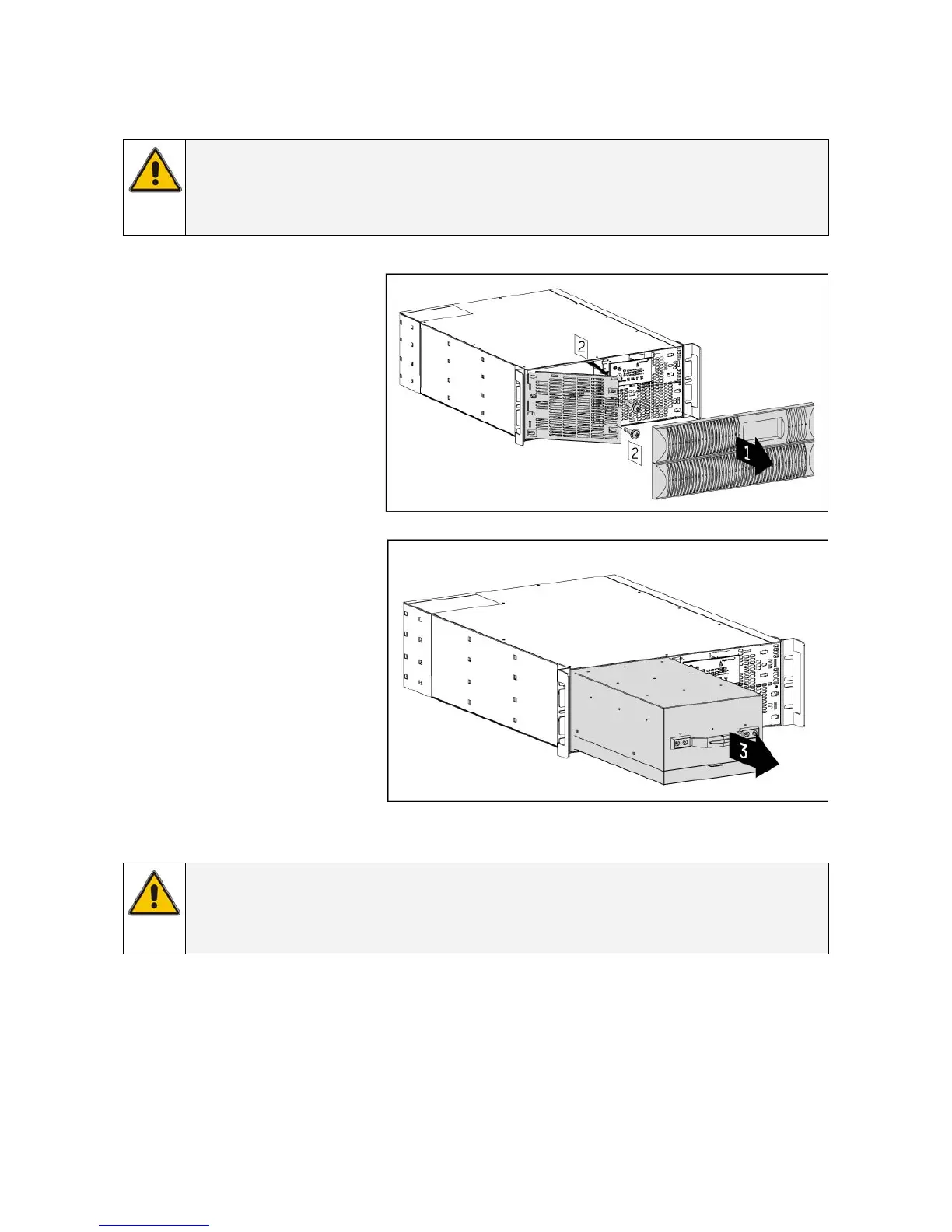 2

2

1

3