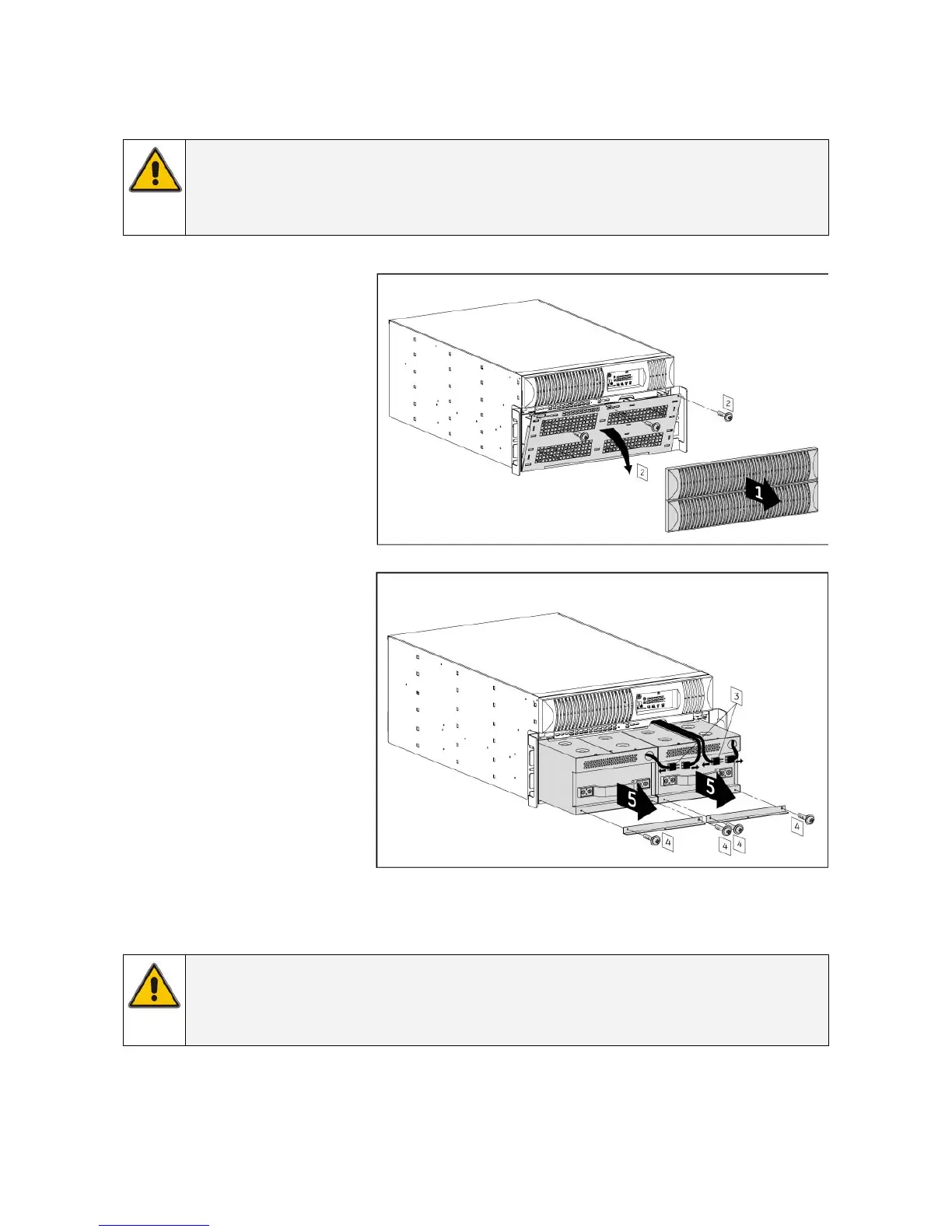 2

2

1

3

5

5

4

4

4

4