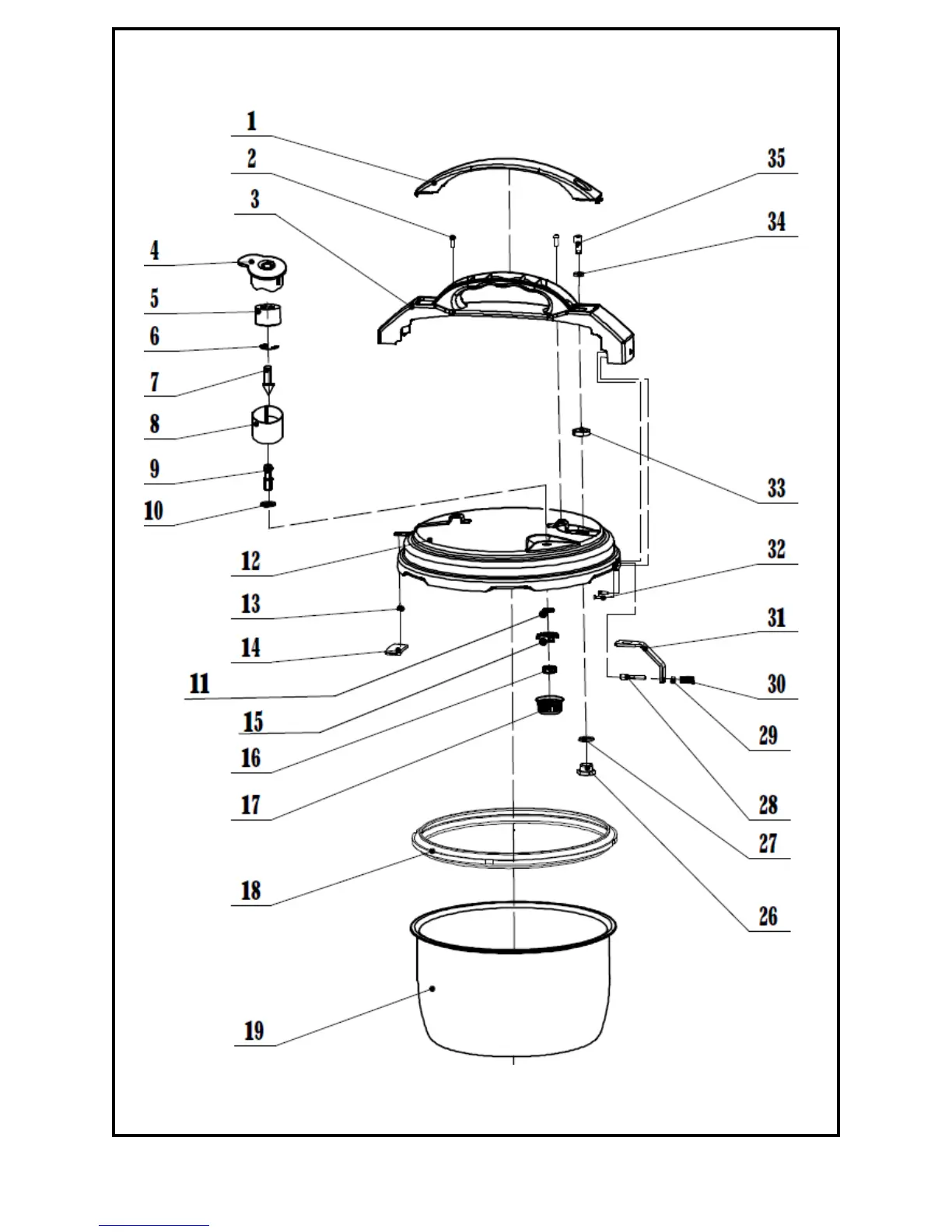 1
2
3
4
5
6
7
8
9
10
12
13
14
11
15
16
17
18
19
35
34
33
32
31
30
29
28
27
26