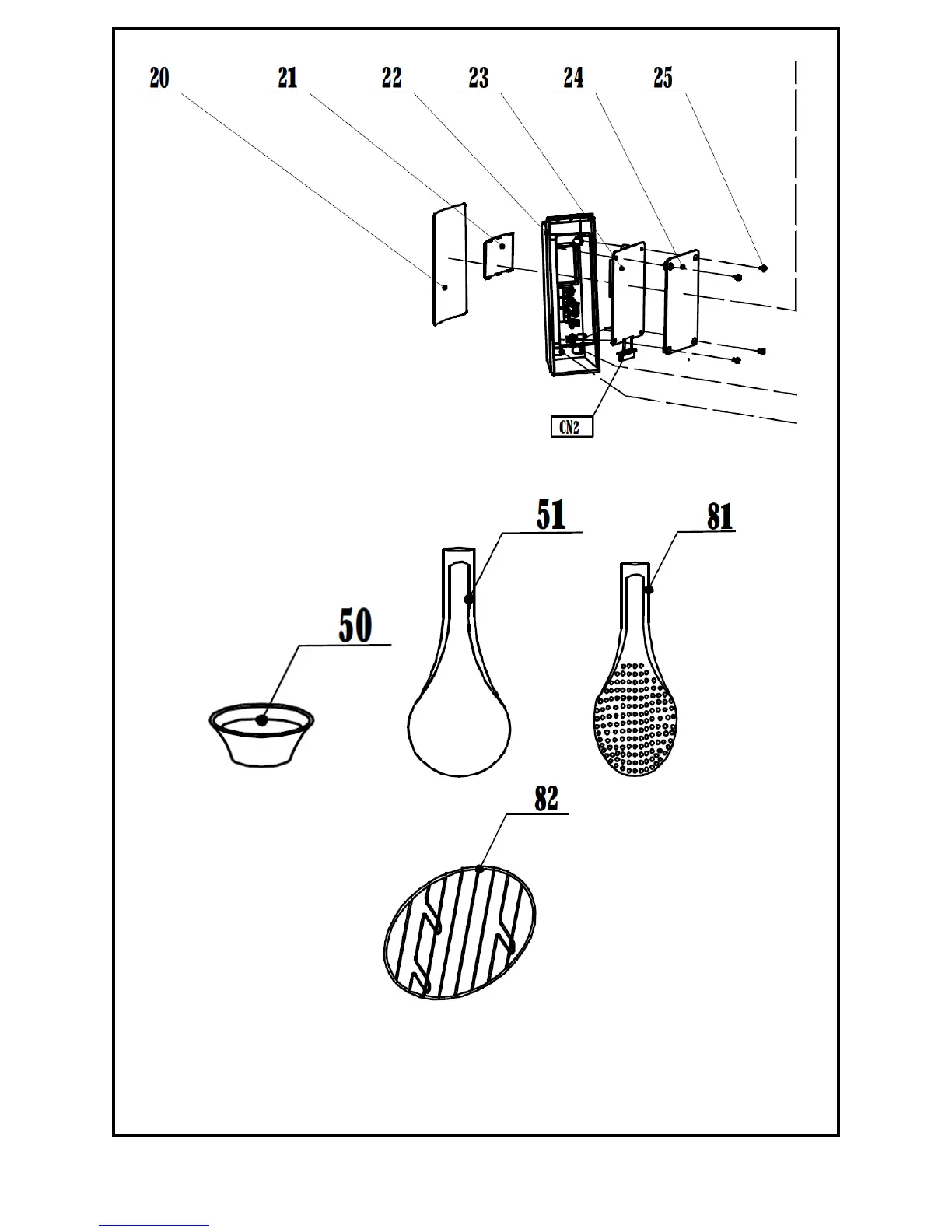 20 21 22 23 24 25

CN2

51 81

50

82