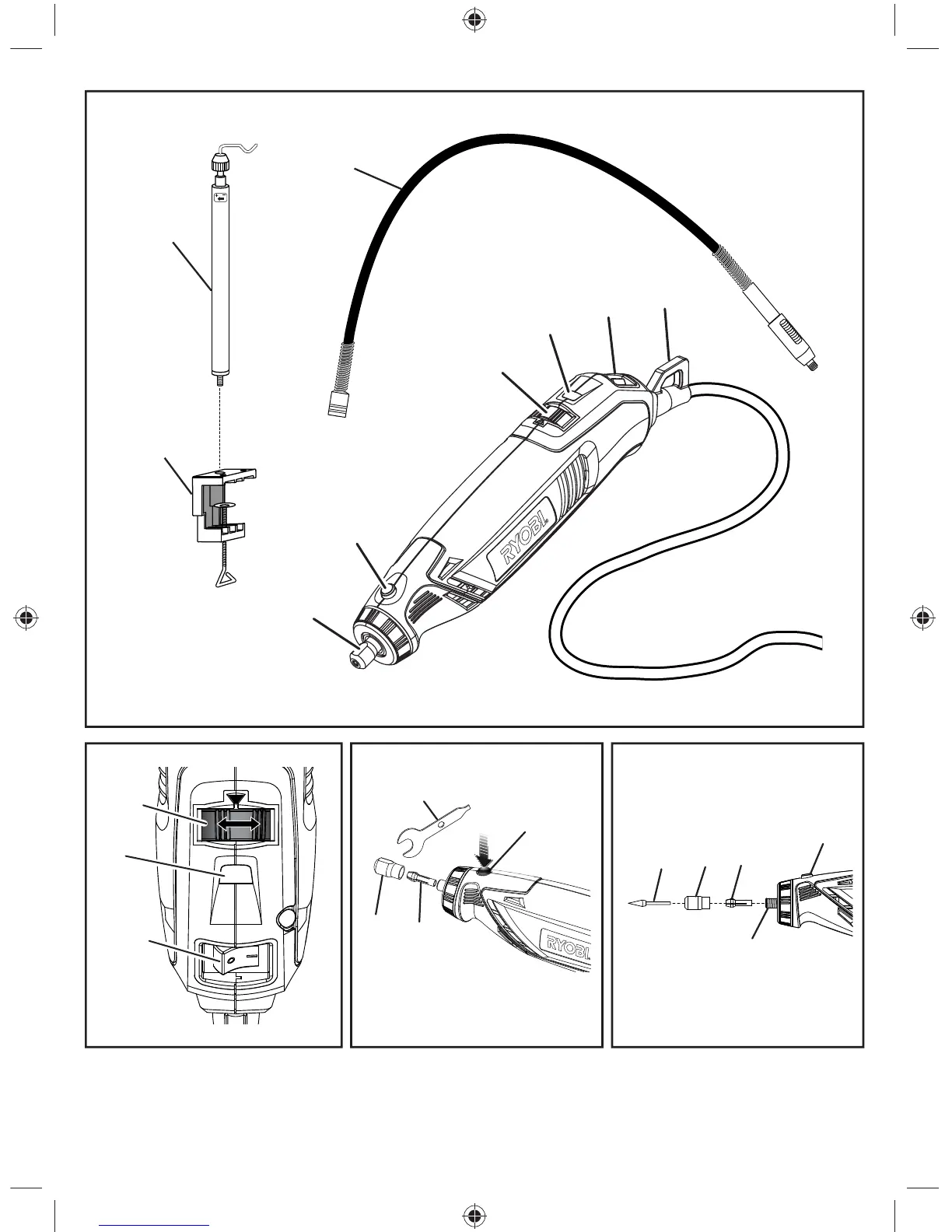 RYOBI

RYOBI