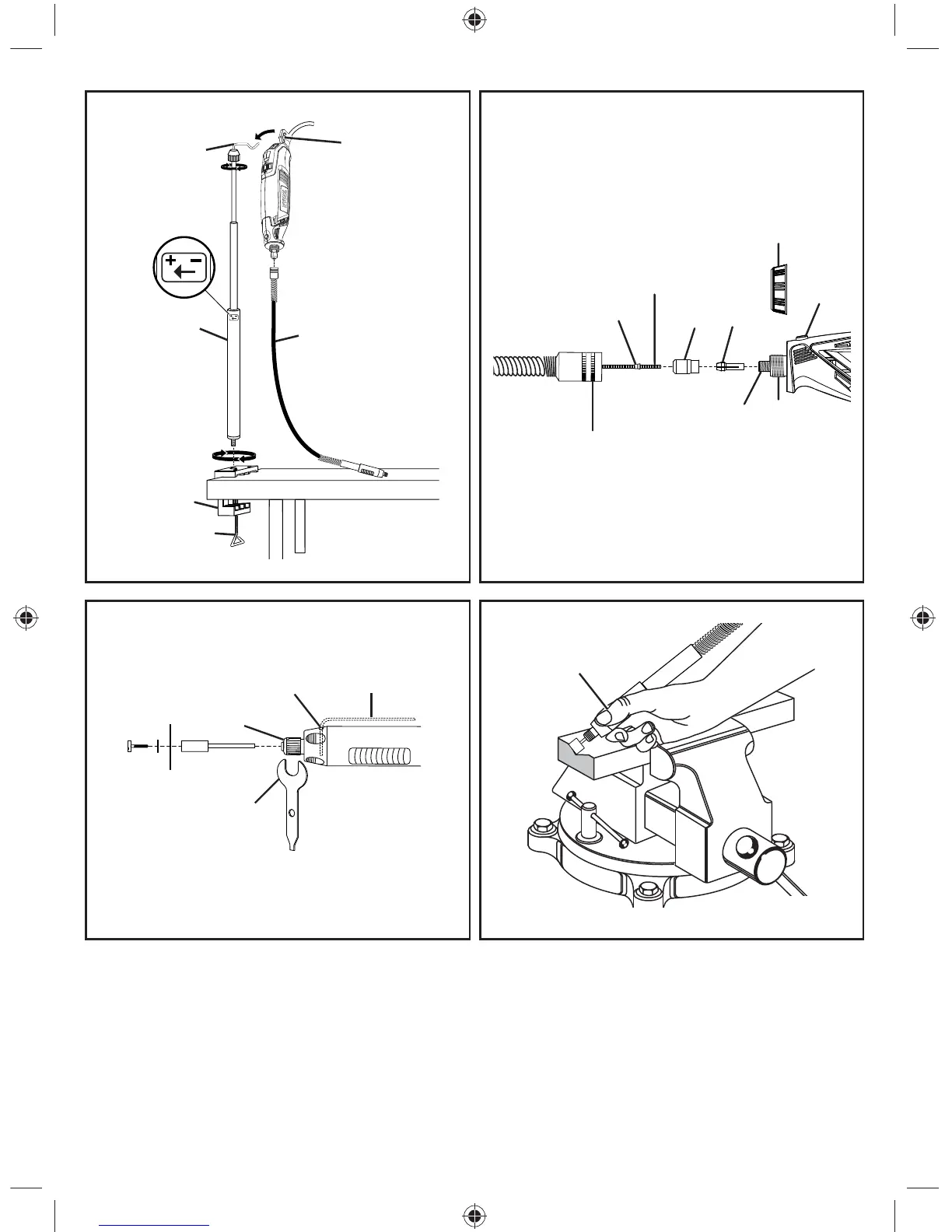 + -