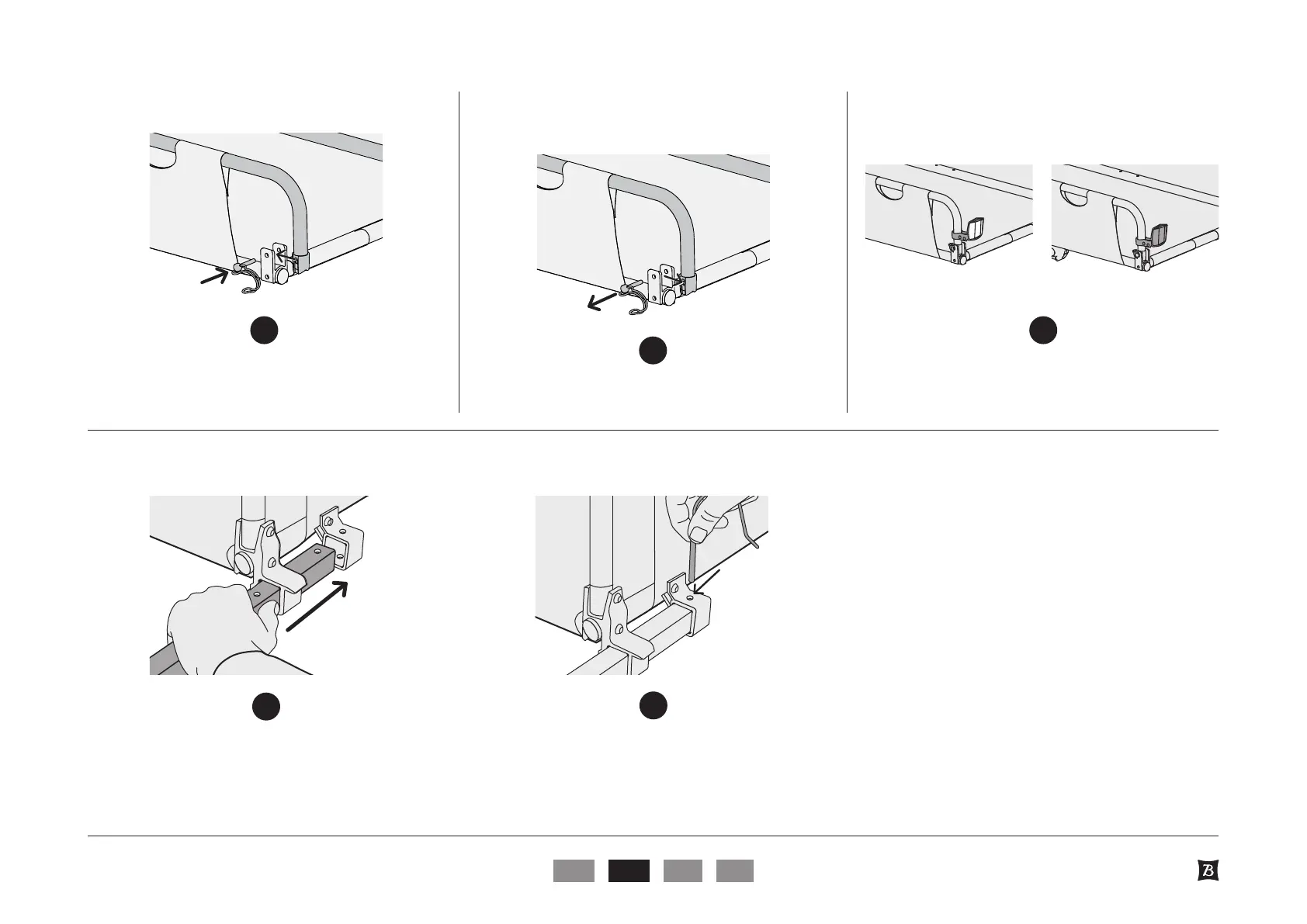 B