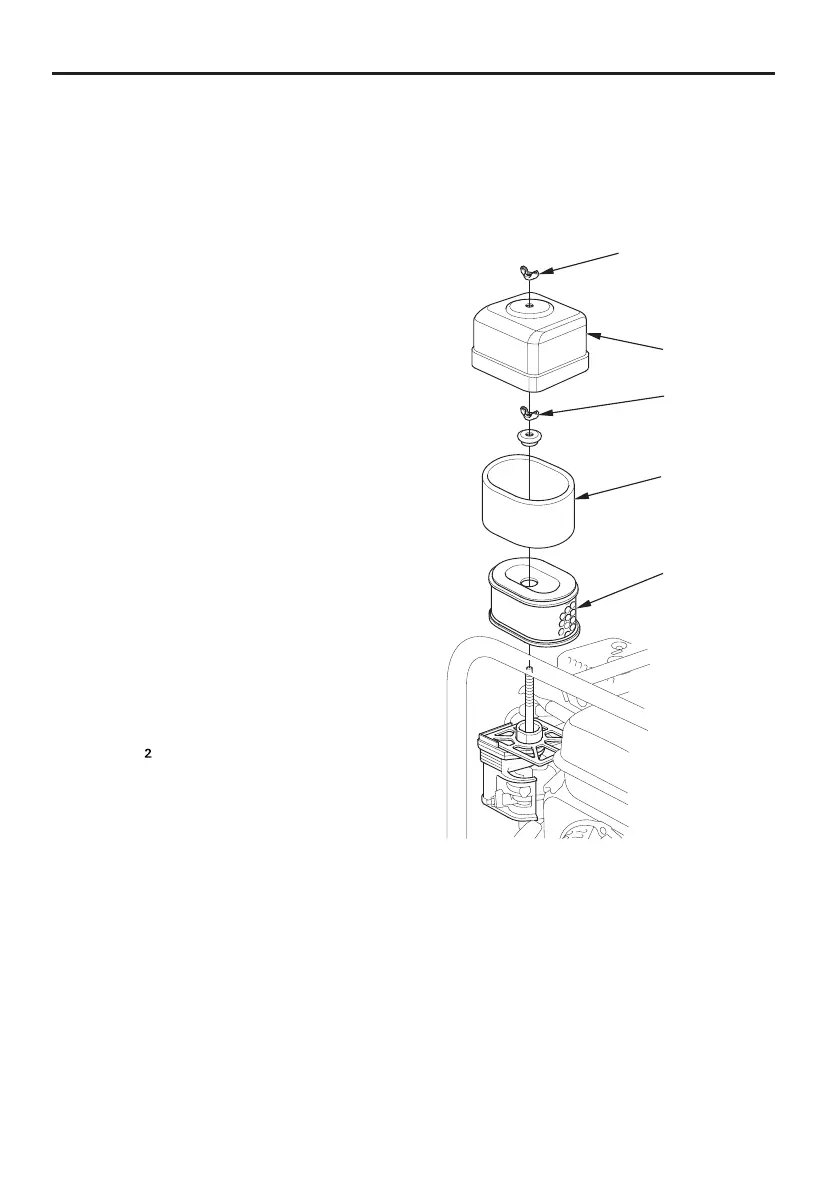 2