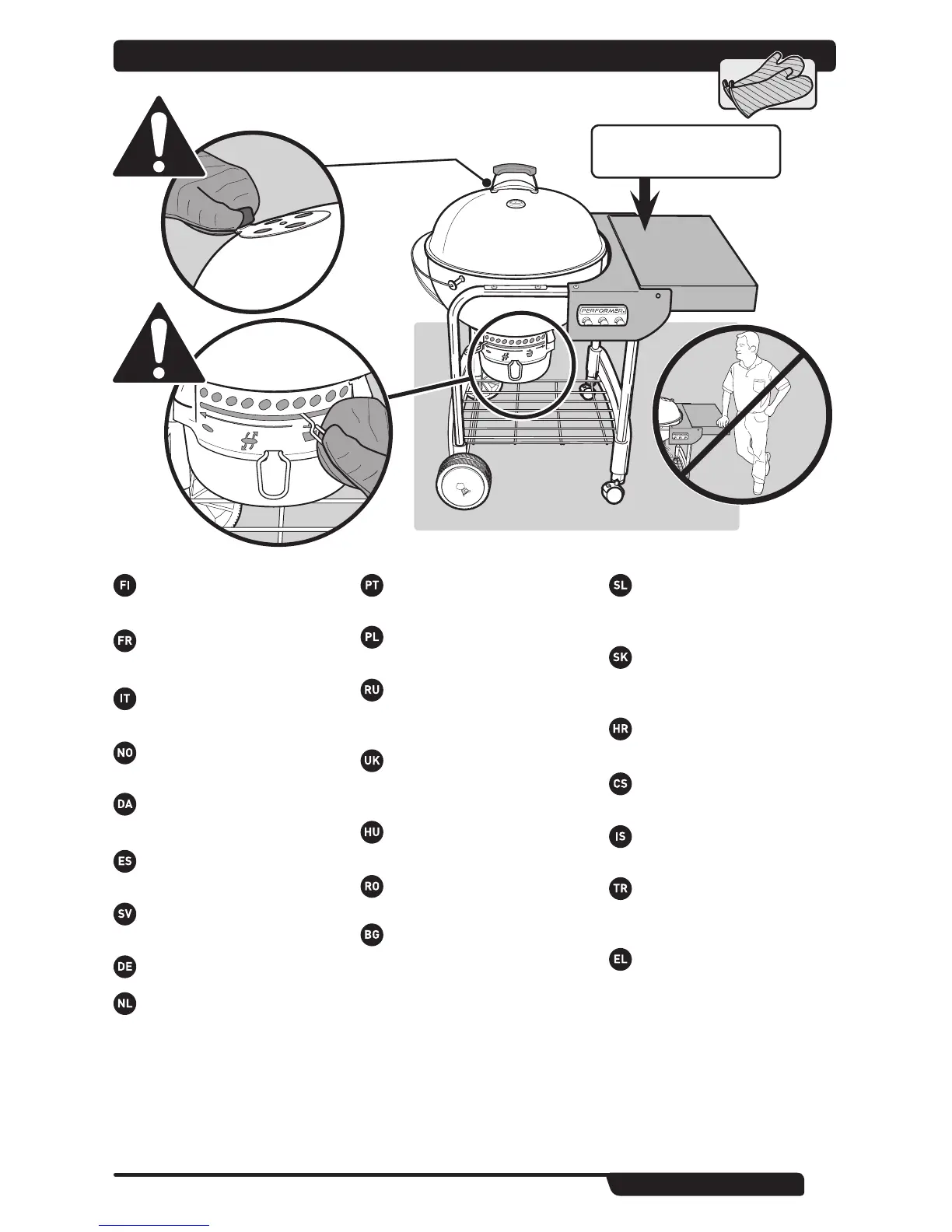 PERFORMER

FI

FR

IT

NO

DA

ES

SV

DE

NL

PT

PL

RU

UK

HU

RO

BG

SL

SK

HR

CS

IS

TR

EL