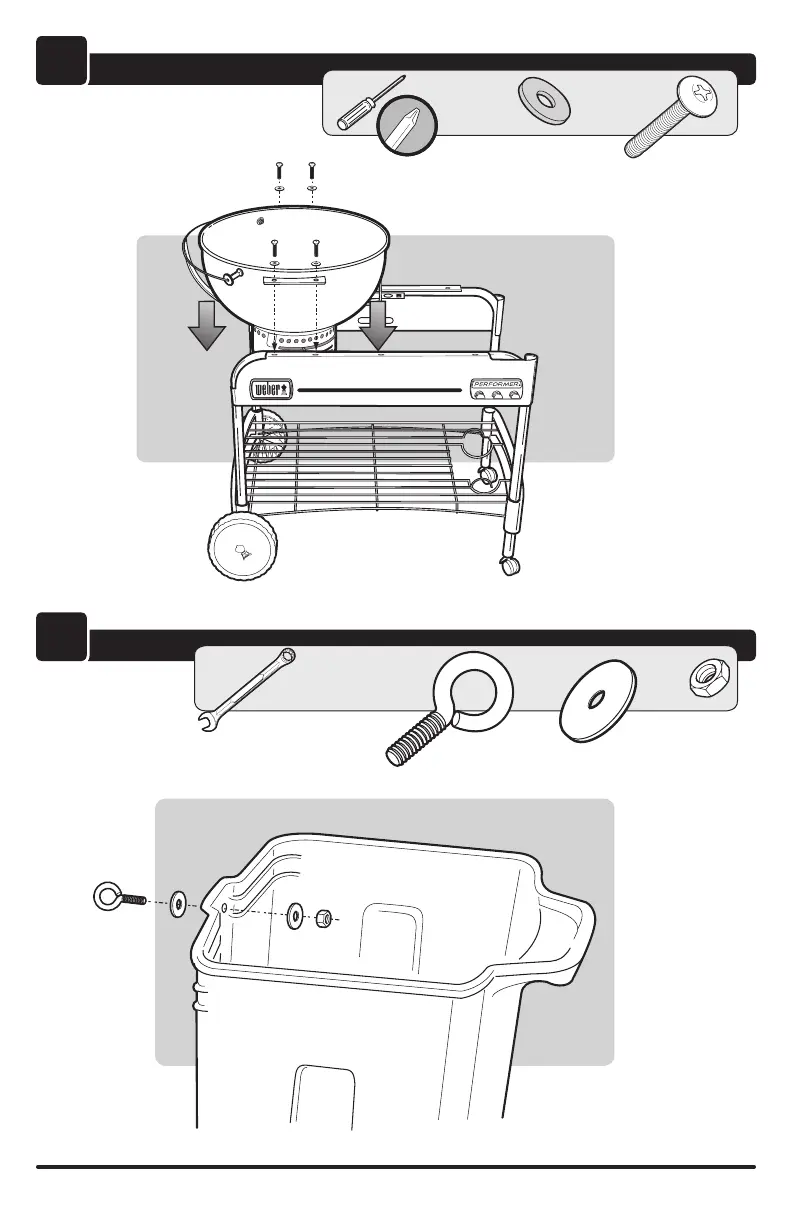 weber

PERFORMER