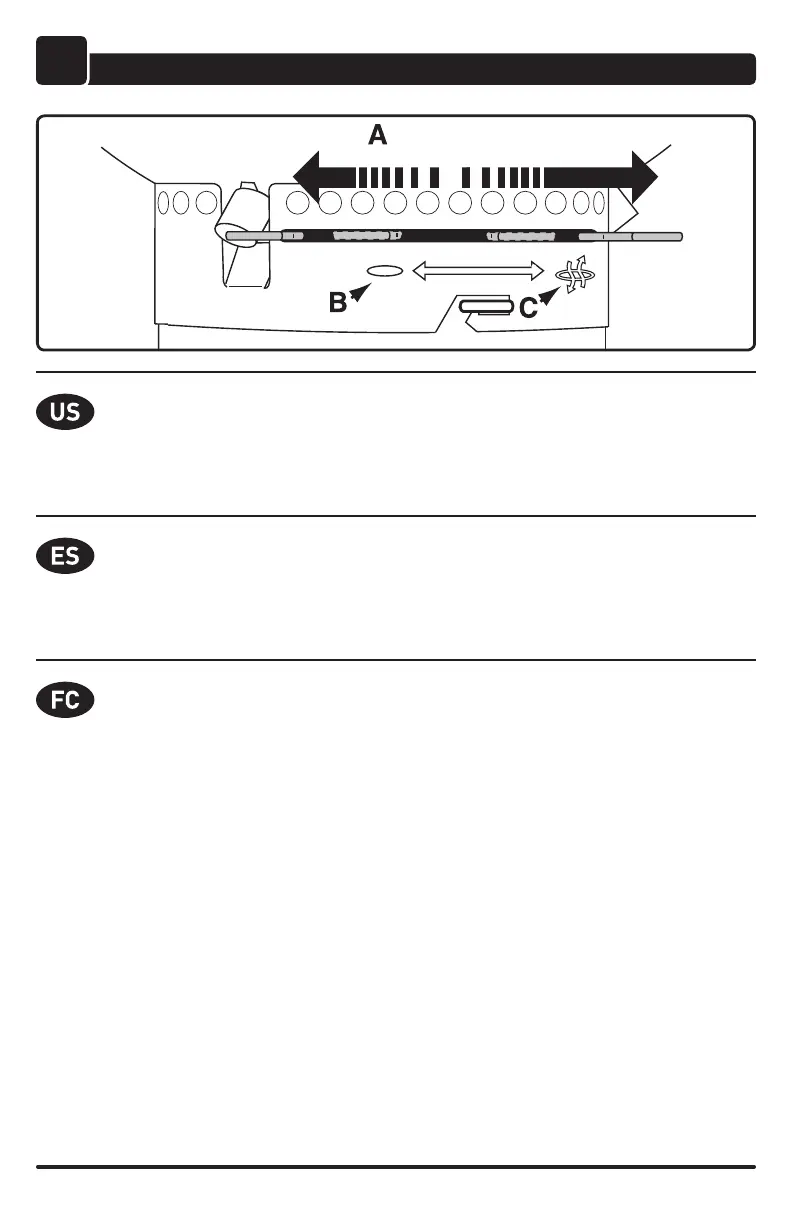 A

B

C

US

ES

FC