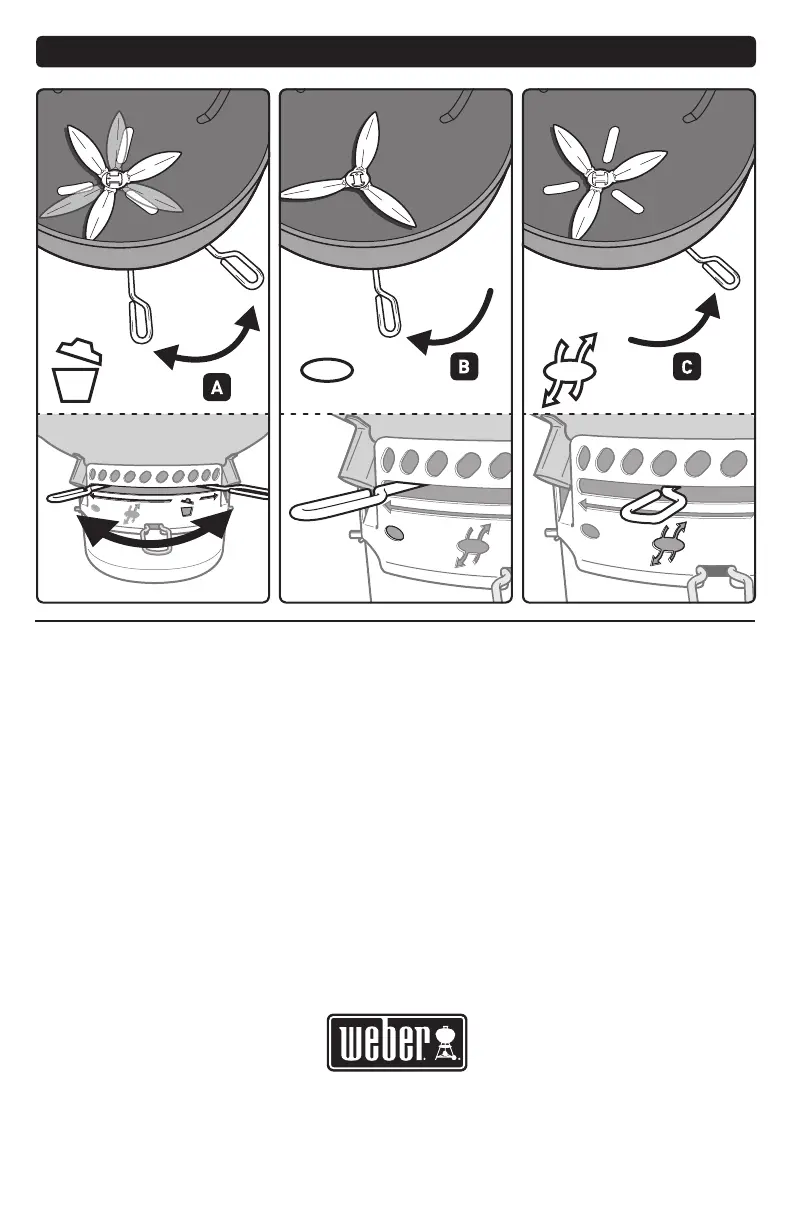 A

B

C

weber