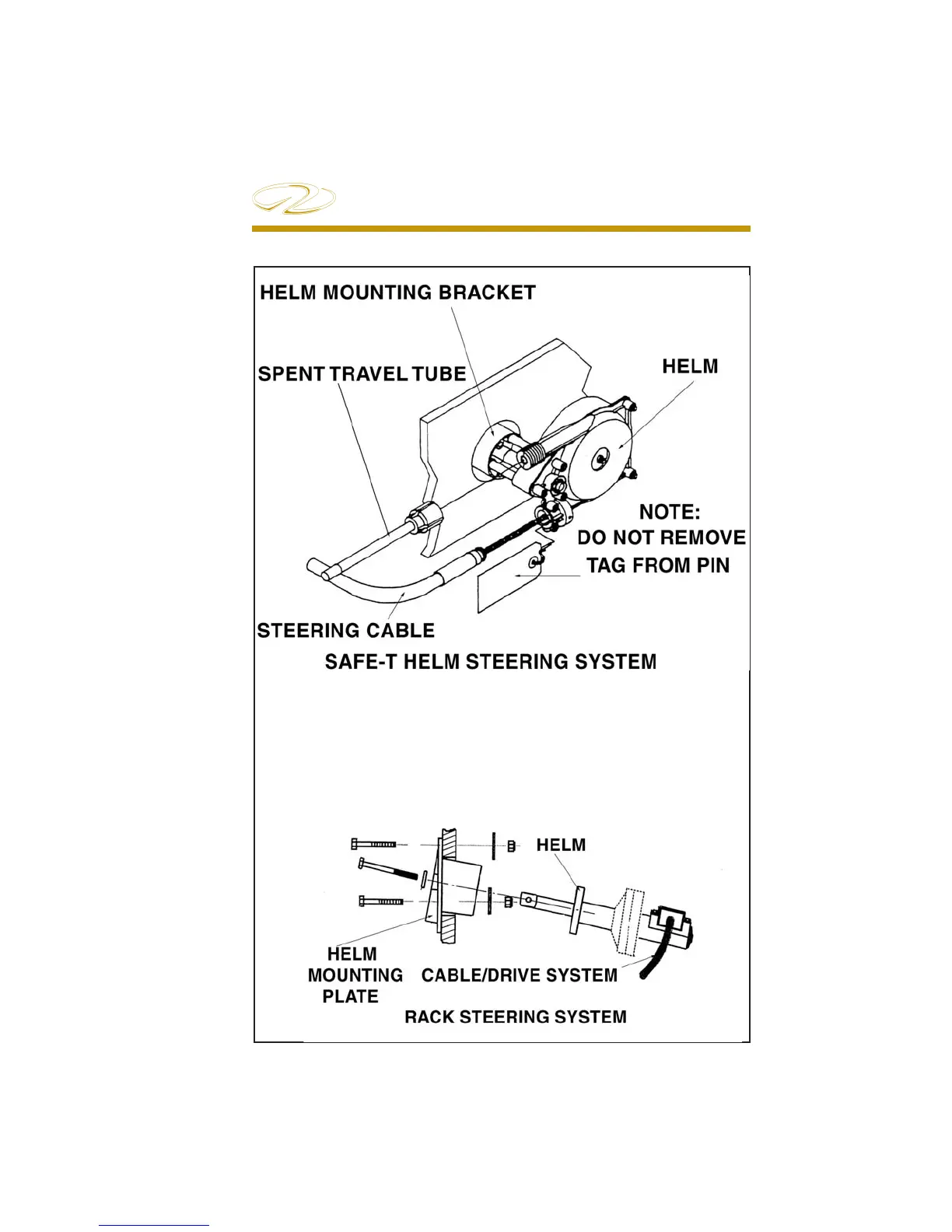 HELM MOUNTING BRACKET

SPENT TRAVEL TUBE

HELM

NOTE:
DO NOT REMOVE
TAG FROM PIN

STEERING CABLE

SAFE-T HELM STEERING SYSTEM

HELM

HELM
MOUNTING
PLATE

CABLE/DRIVE SYSTEM

RACK STEERING SYSTEM