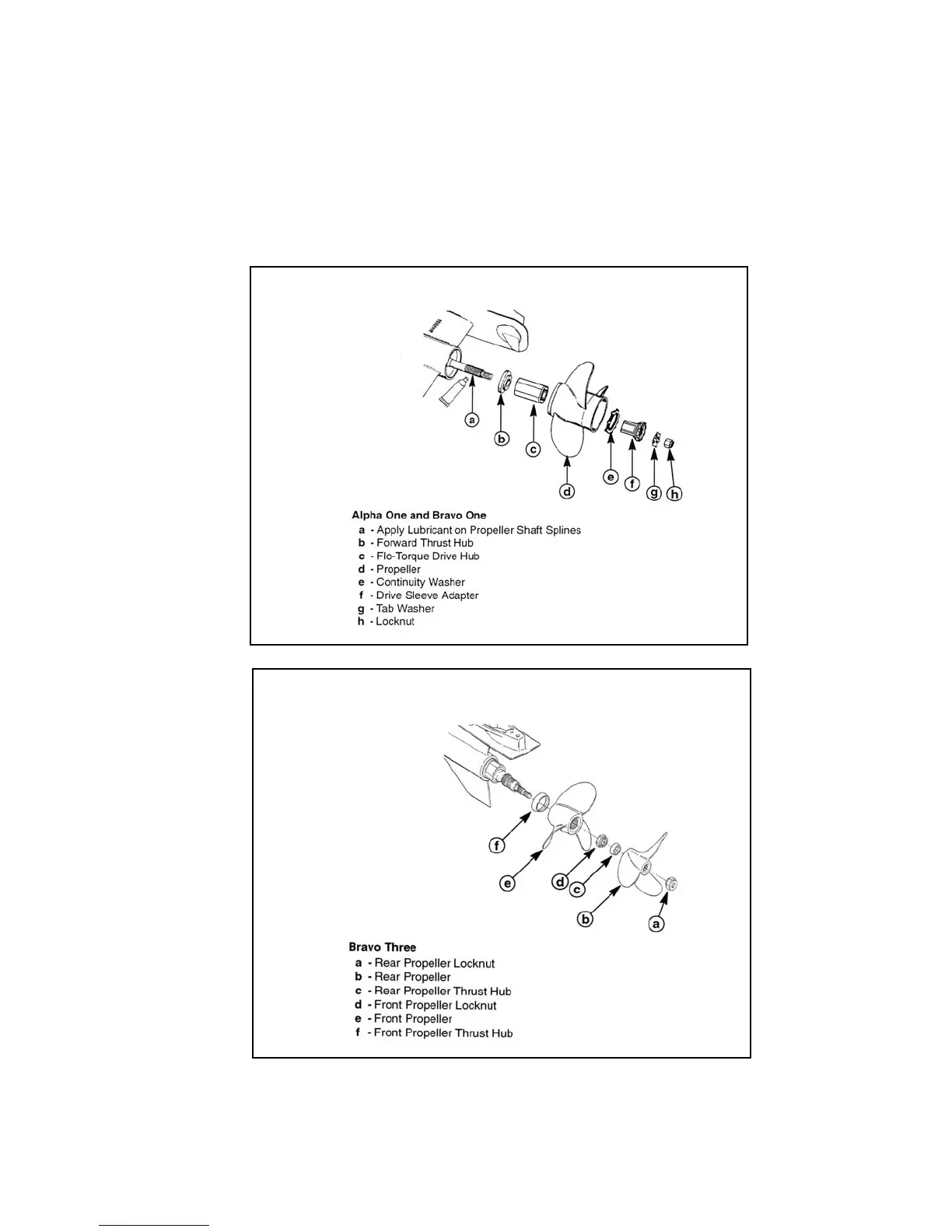 a

b

c

d

e

f

g

h

Alpha One and Bravo One
a - Apply Lubricant on Propeller Shaft Splines
b - Forward Thrust Hub
c - Flo-Torque Drive Hub
d - Propeller
e - Continuity Washer
f - Drive Sleeve Adapter
g - Tab Washer
h - Locknut

f

e

d

c

b

a

Bravo Three
a - Rear Propeller Locknut
b - Rear Propeller
c - Rear Propeller Thrust Hub
d - Front Propeller Locknut
e - Front Propeller
f - Front Propeller Thrust Hub