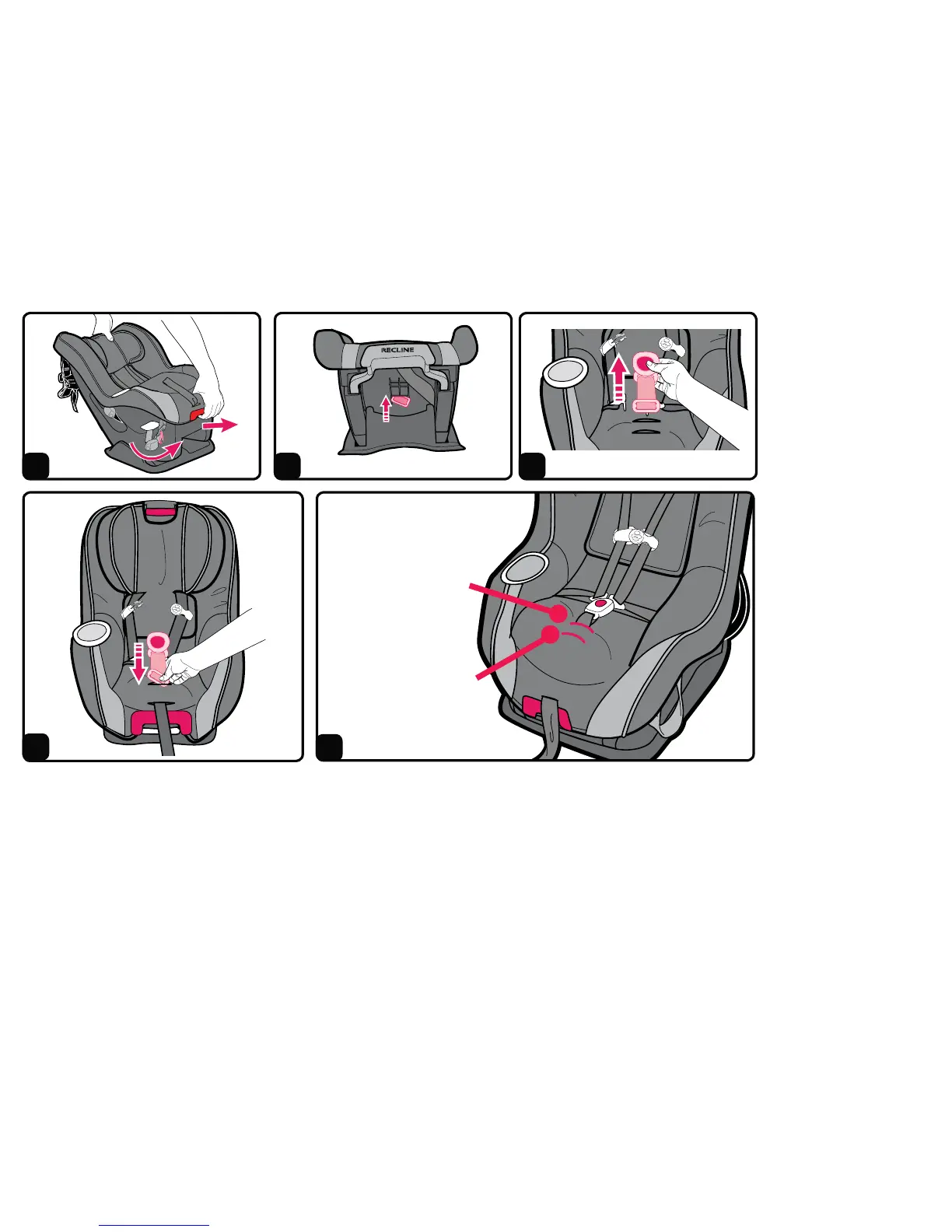 RECLINE