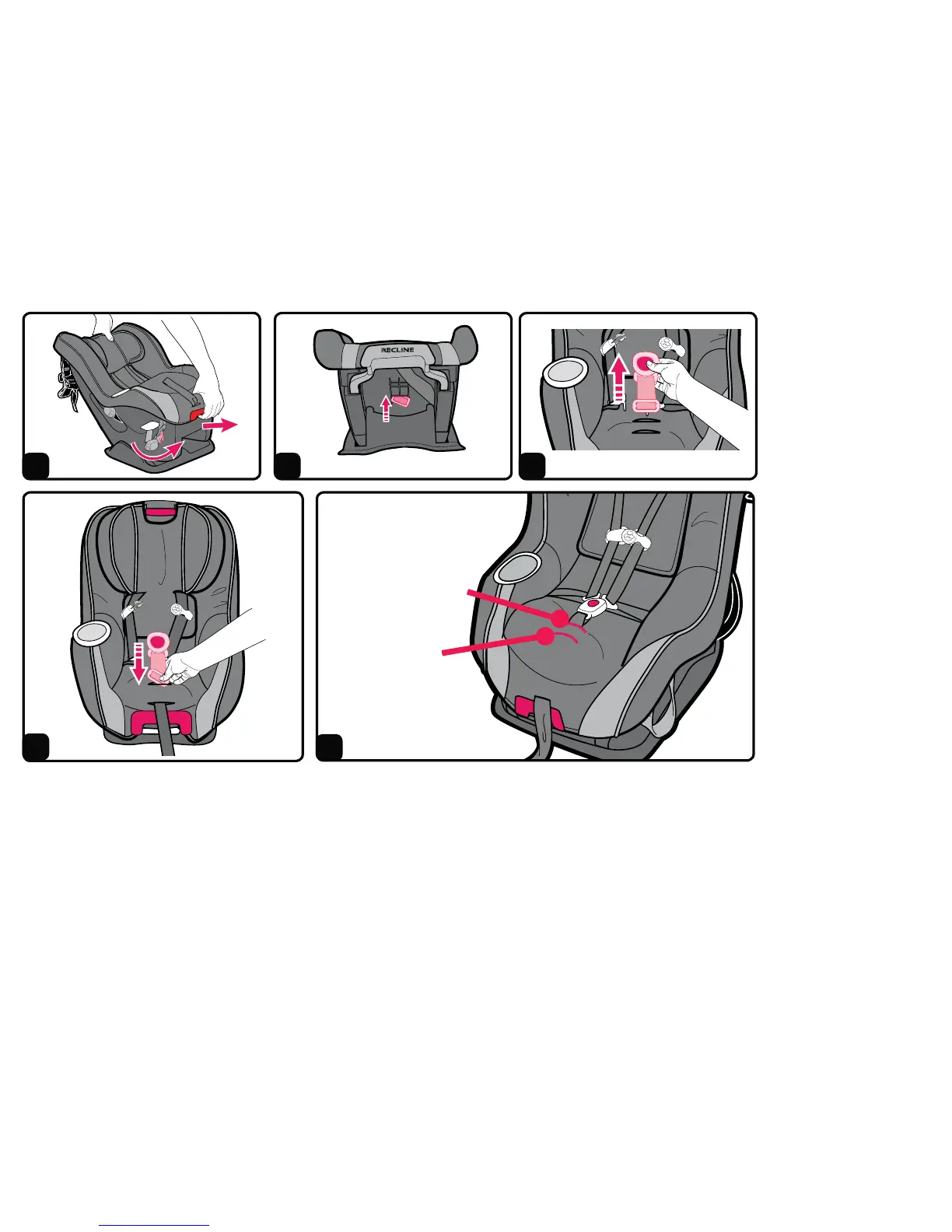 RECLINE