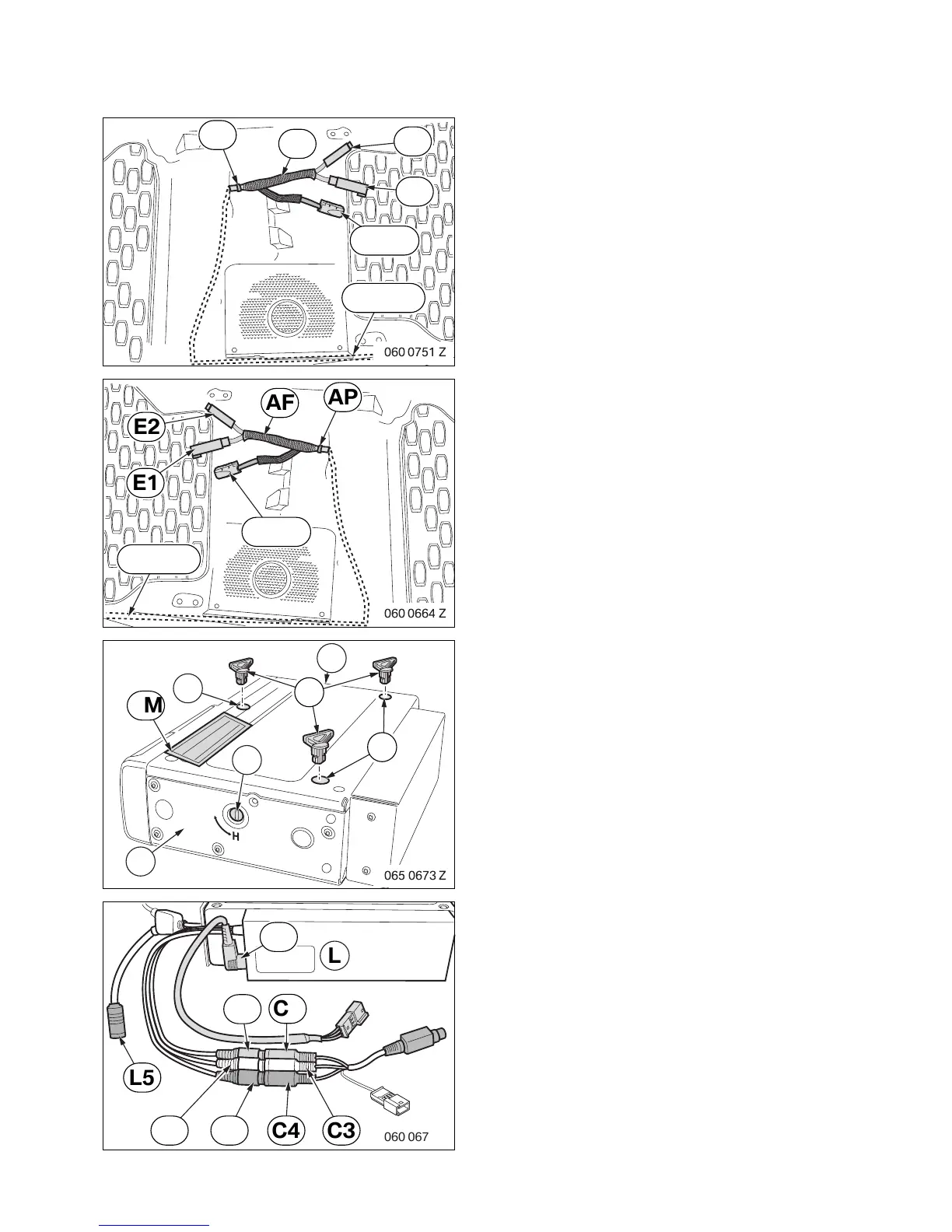 060 0751 Z

AF
AP
E2
E1

060 0664 Z

M
H

065 0673 Z

L
C
L5
C4
C3

060 067