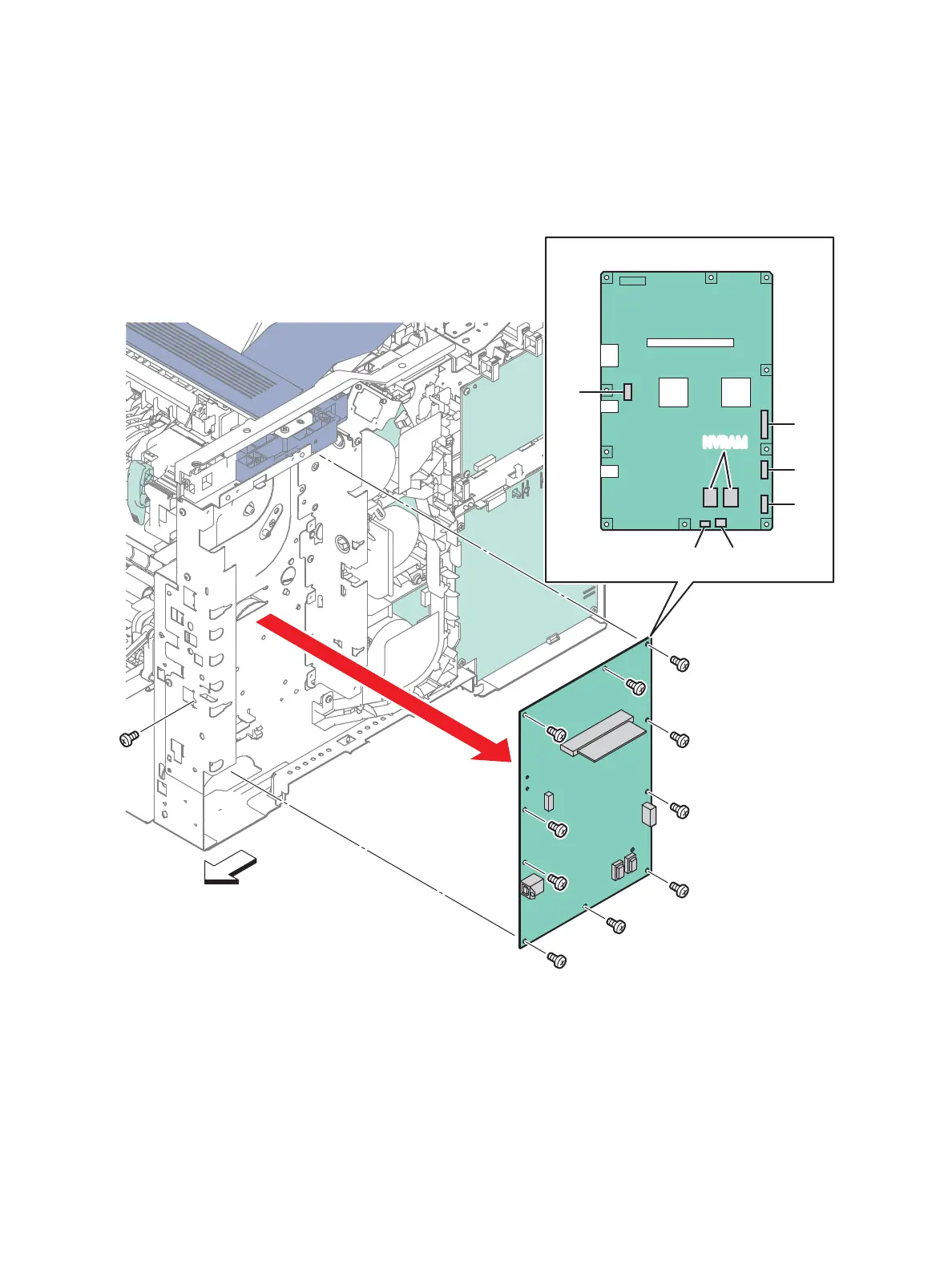 NVRAM