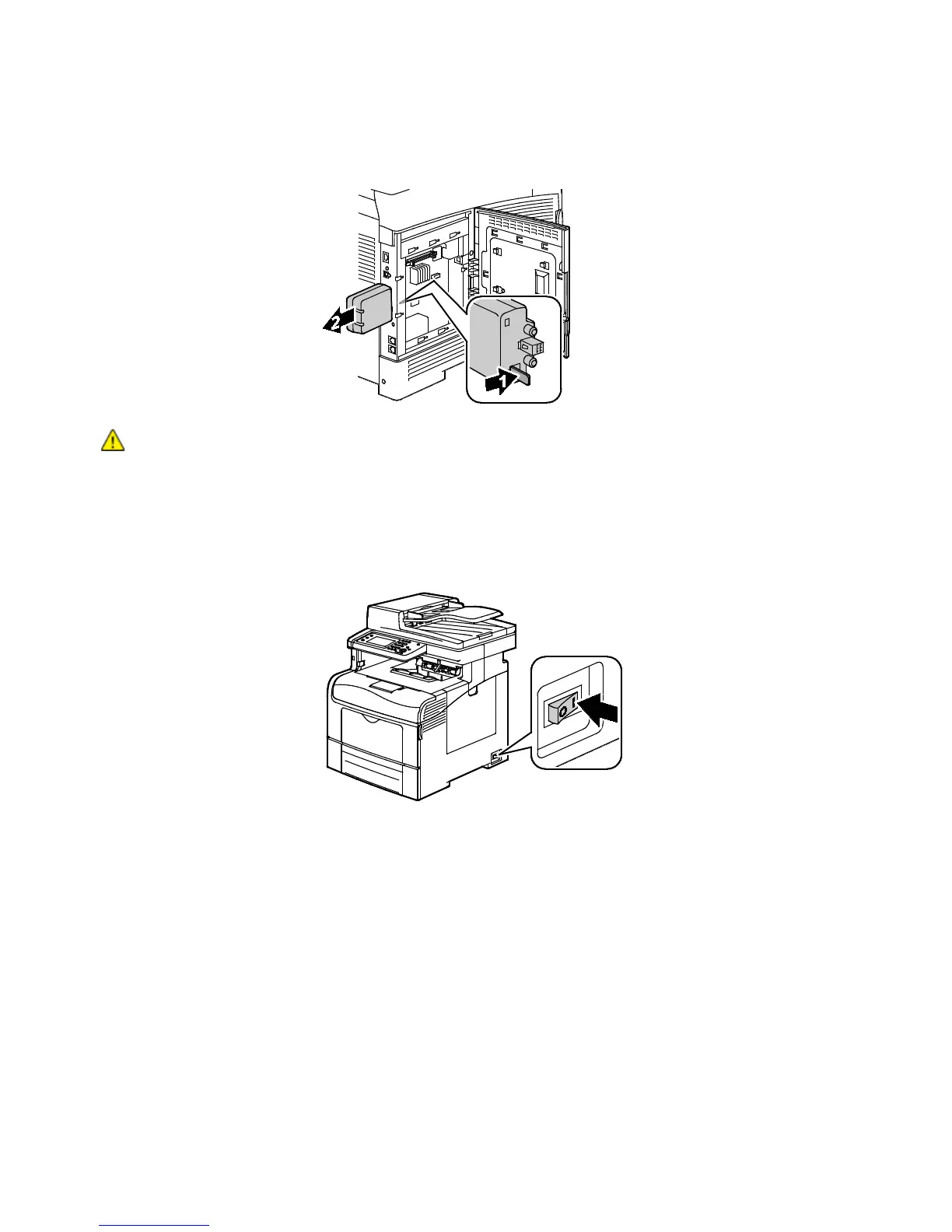 2

1