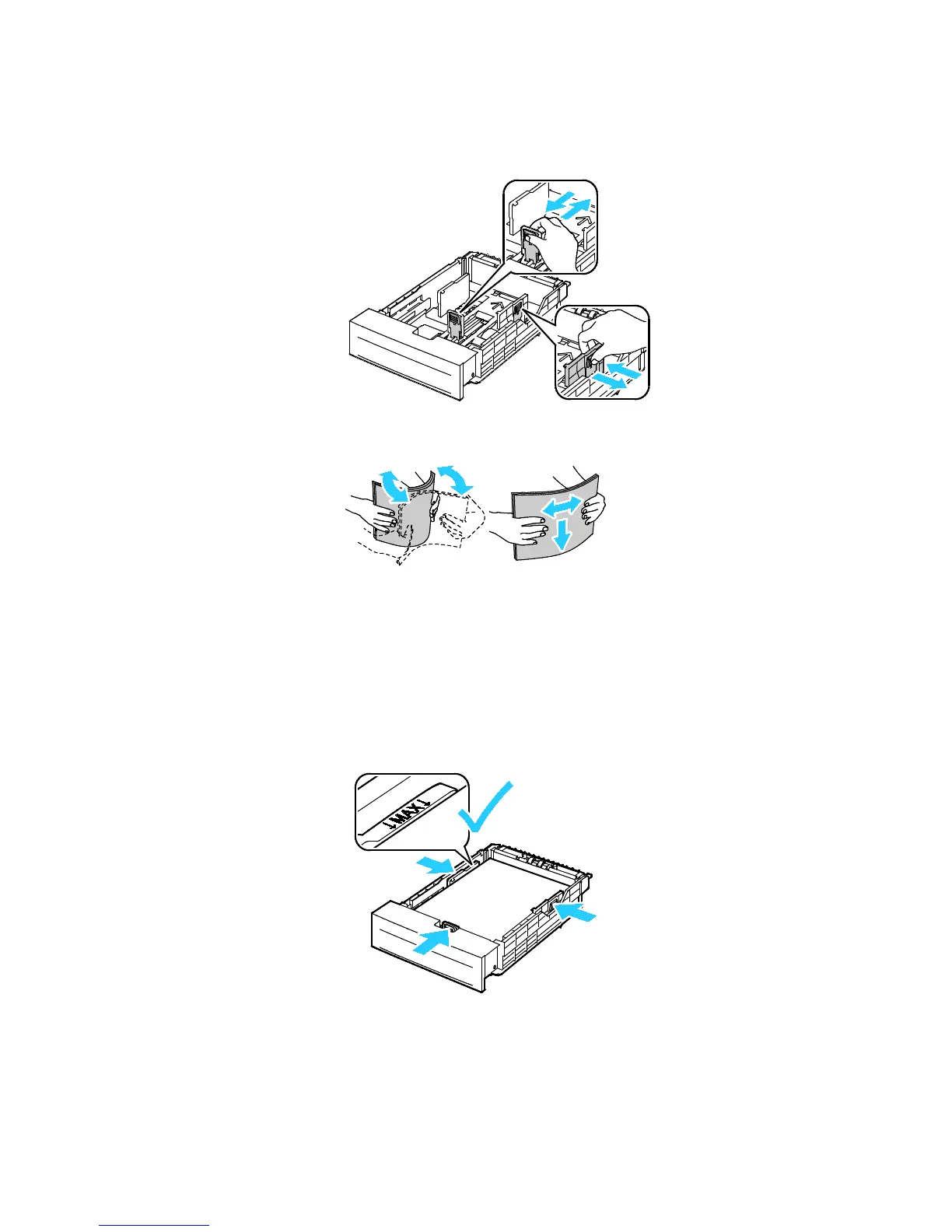 ↓MAX↓