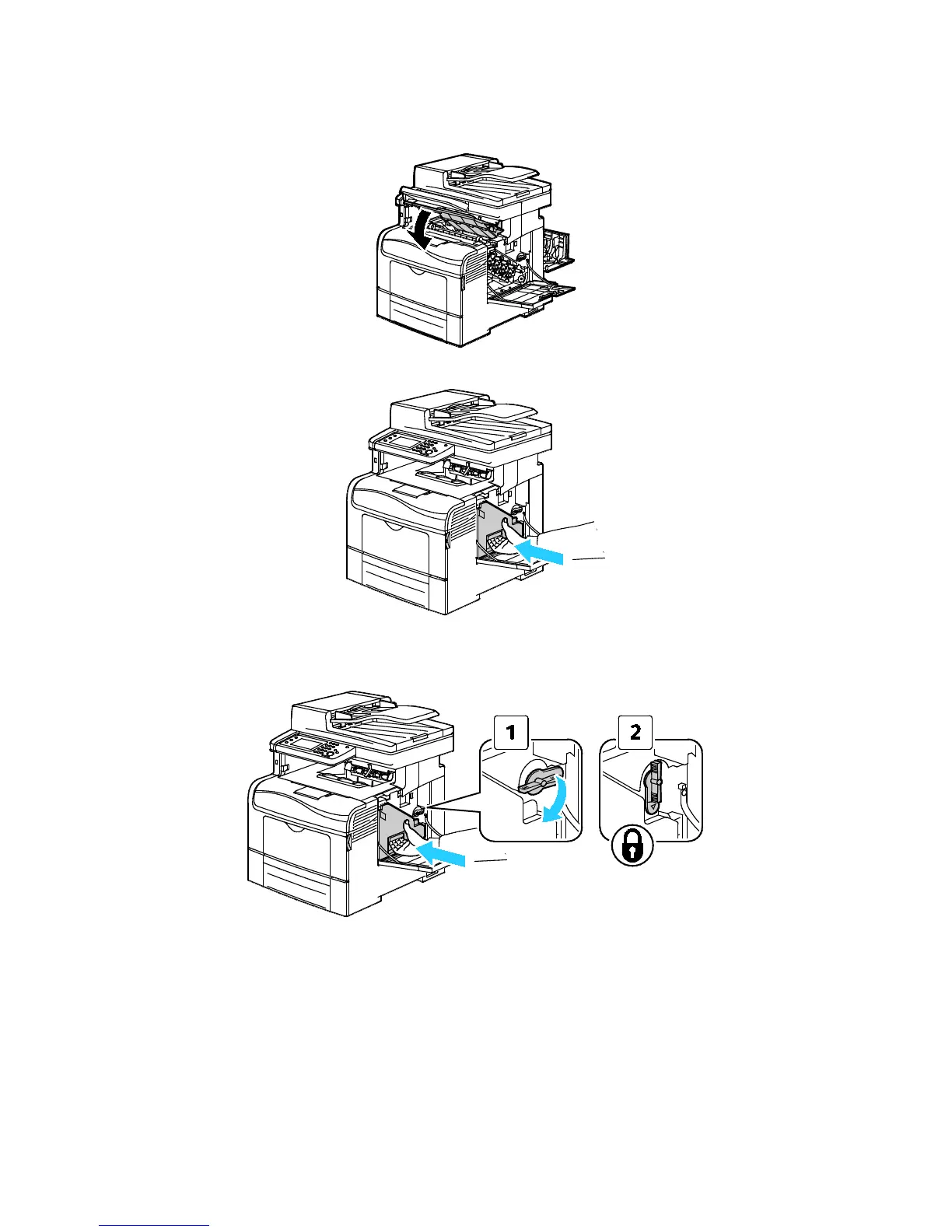 1

2