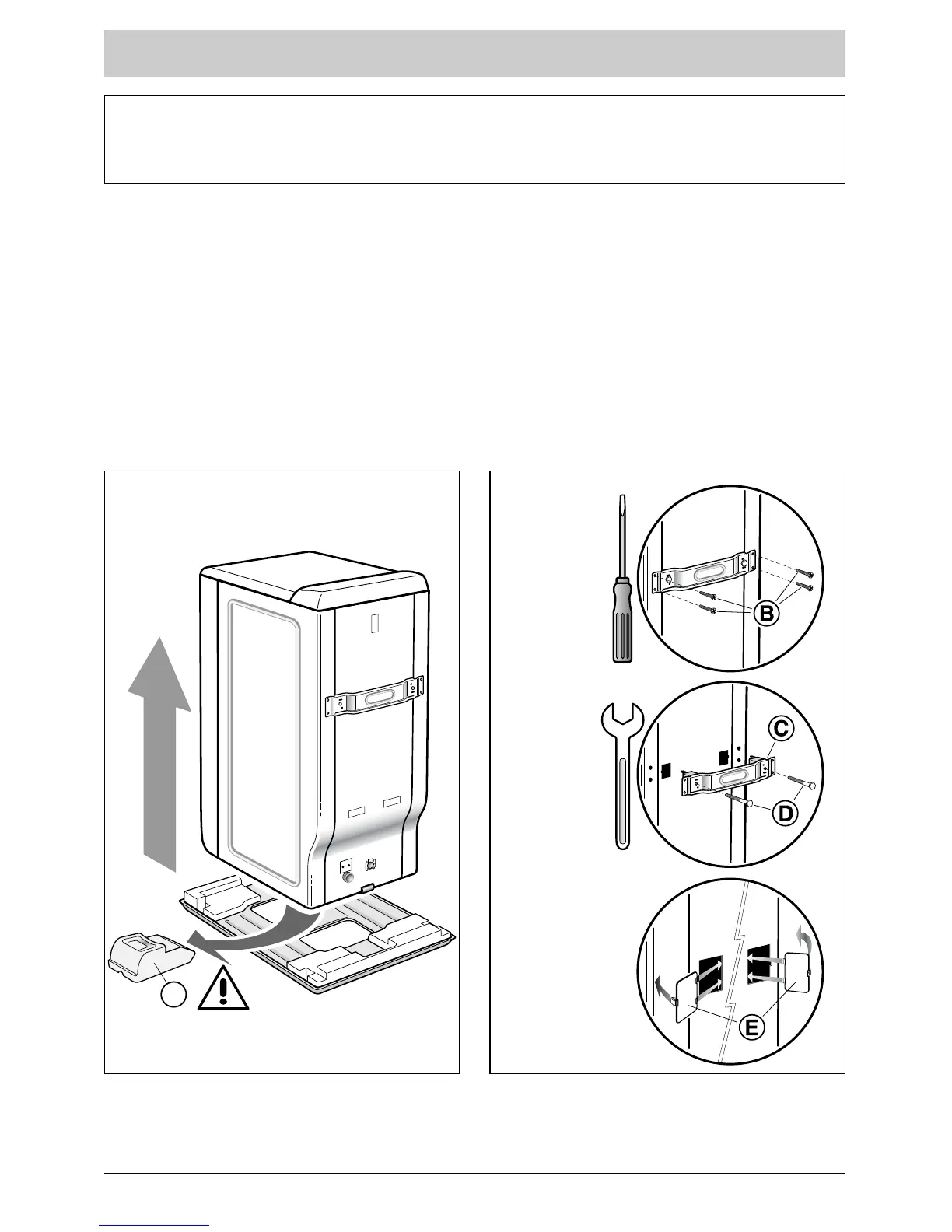 B

C

D

E