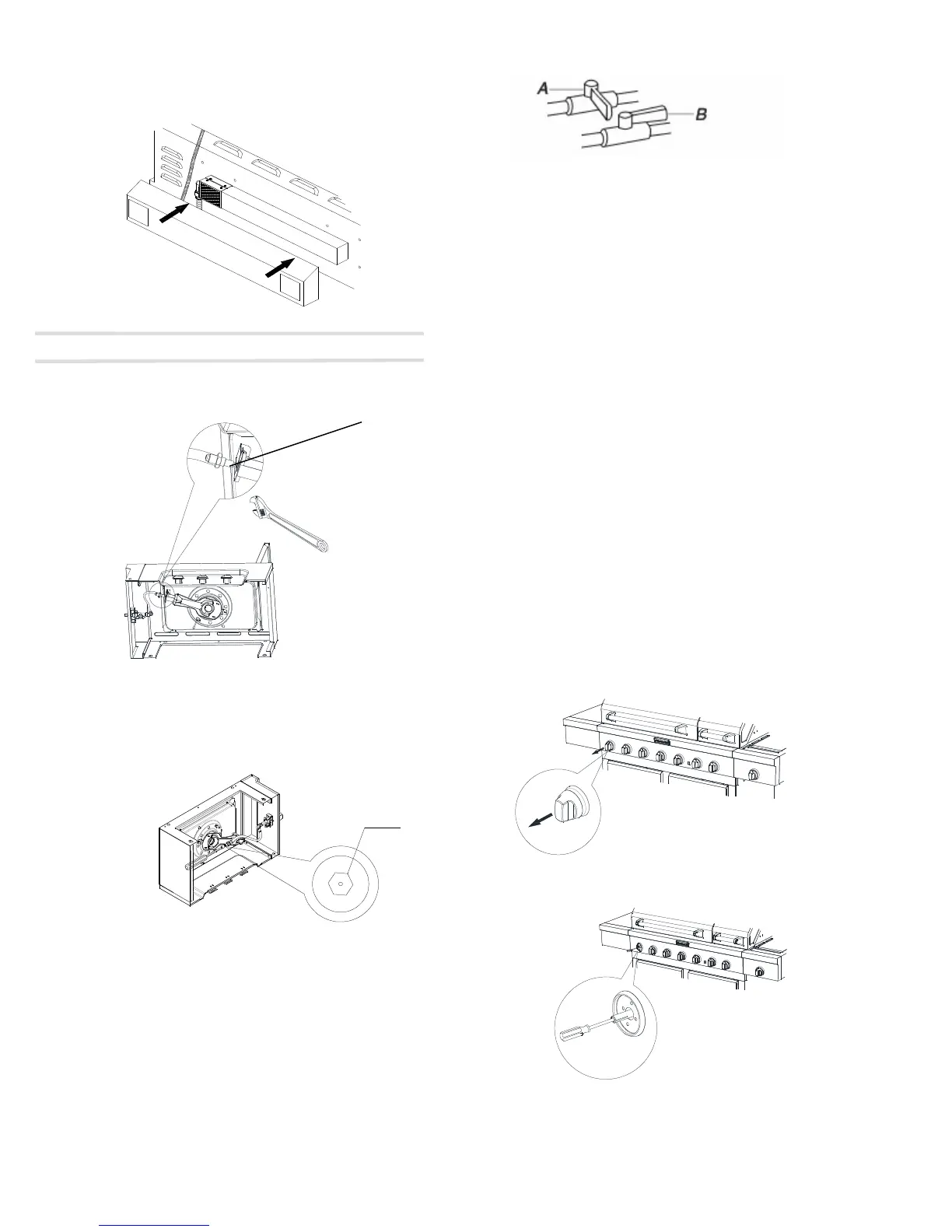 A

B