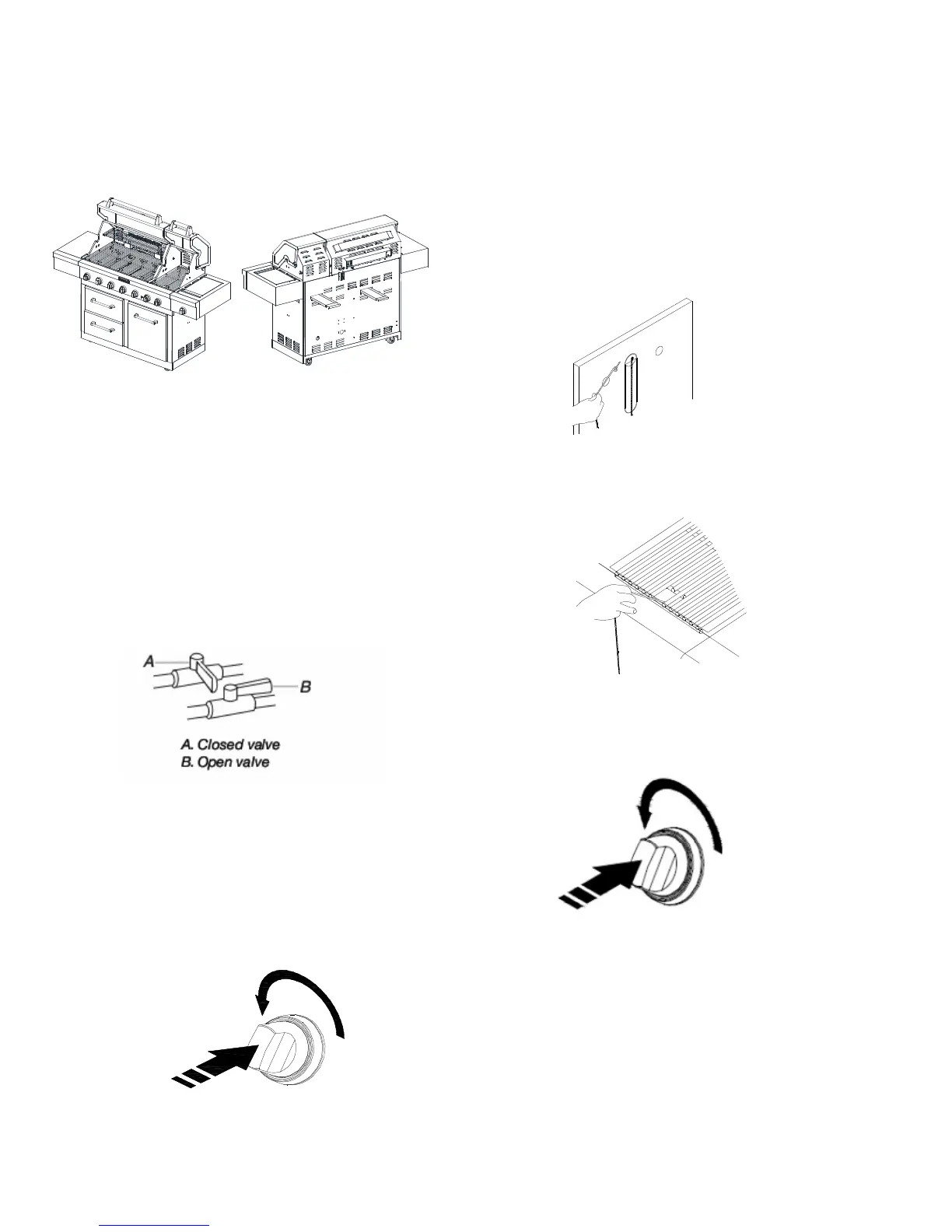 A
B
A. Closed valve
B. Open valve