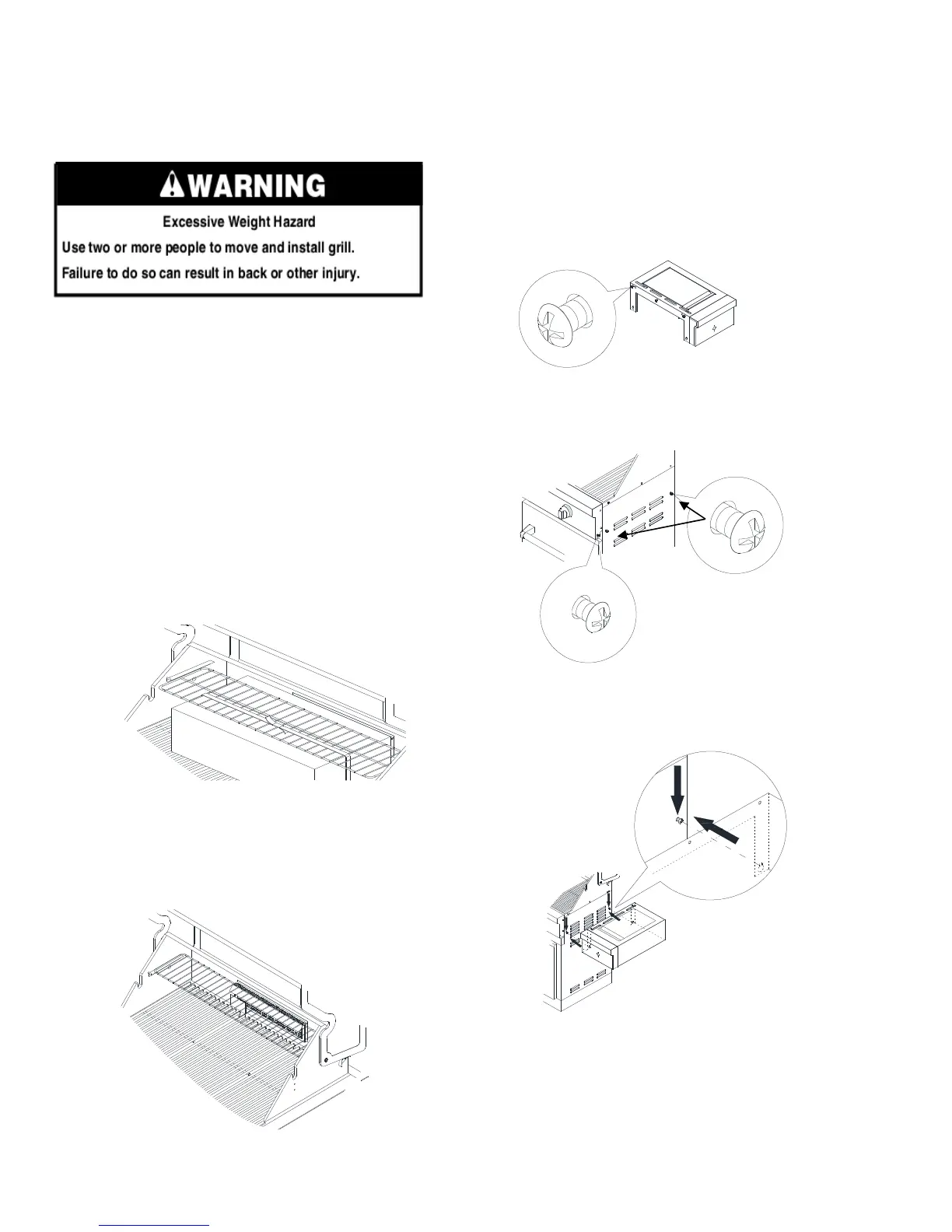 WARNING

Excessive Weight Hazard

Use two or more people to move and install grill.

Failure to do so can result in back or other injury.