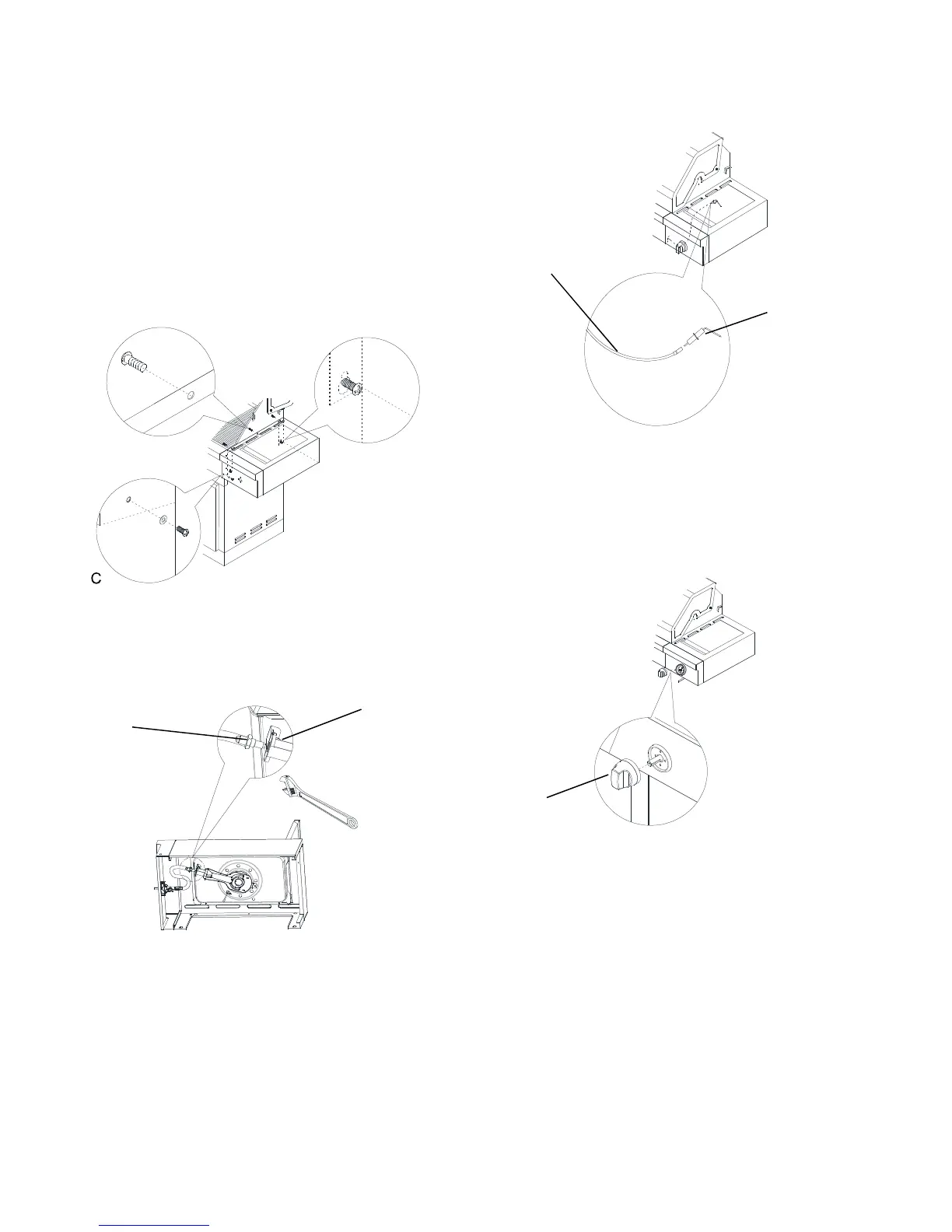 C