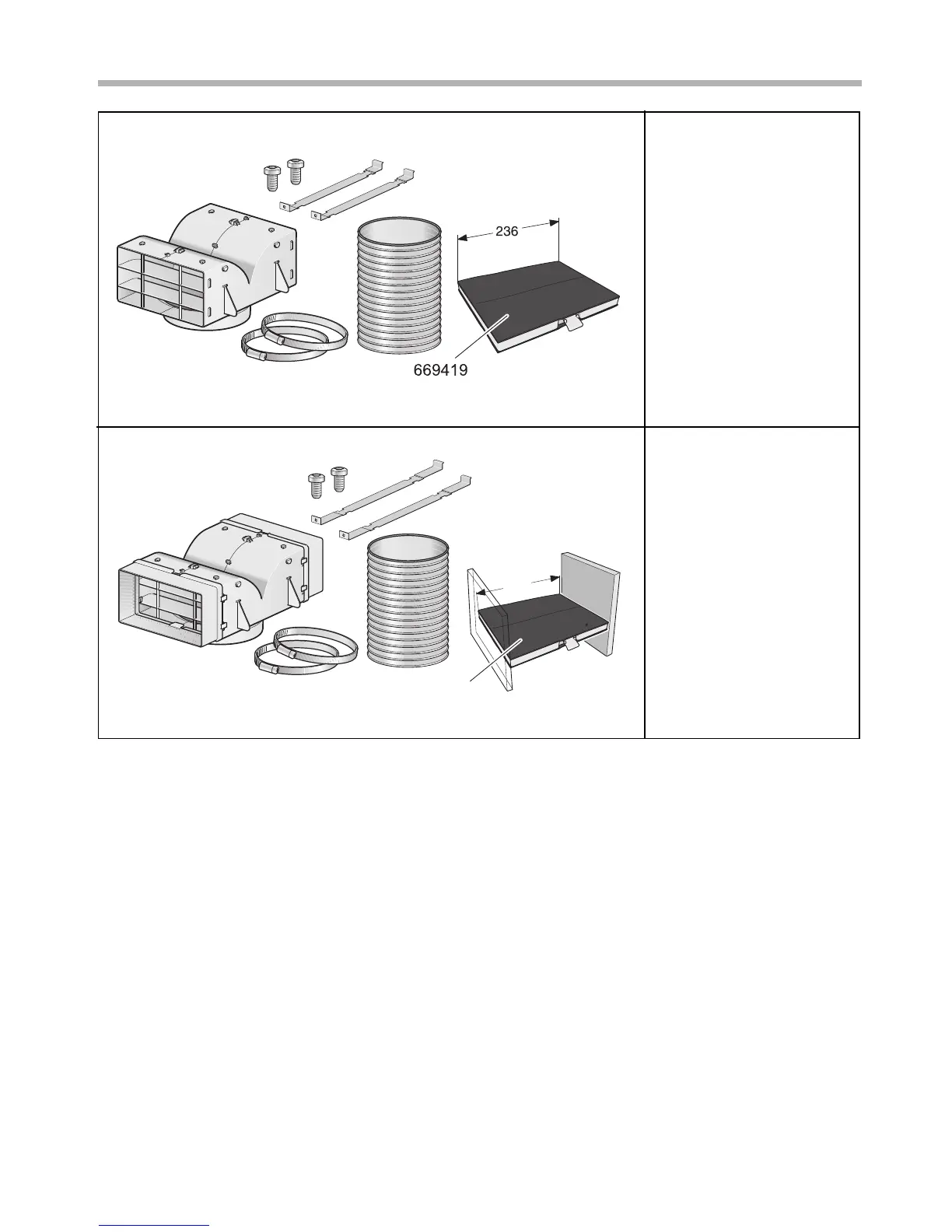 236

669419