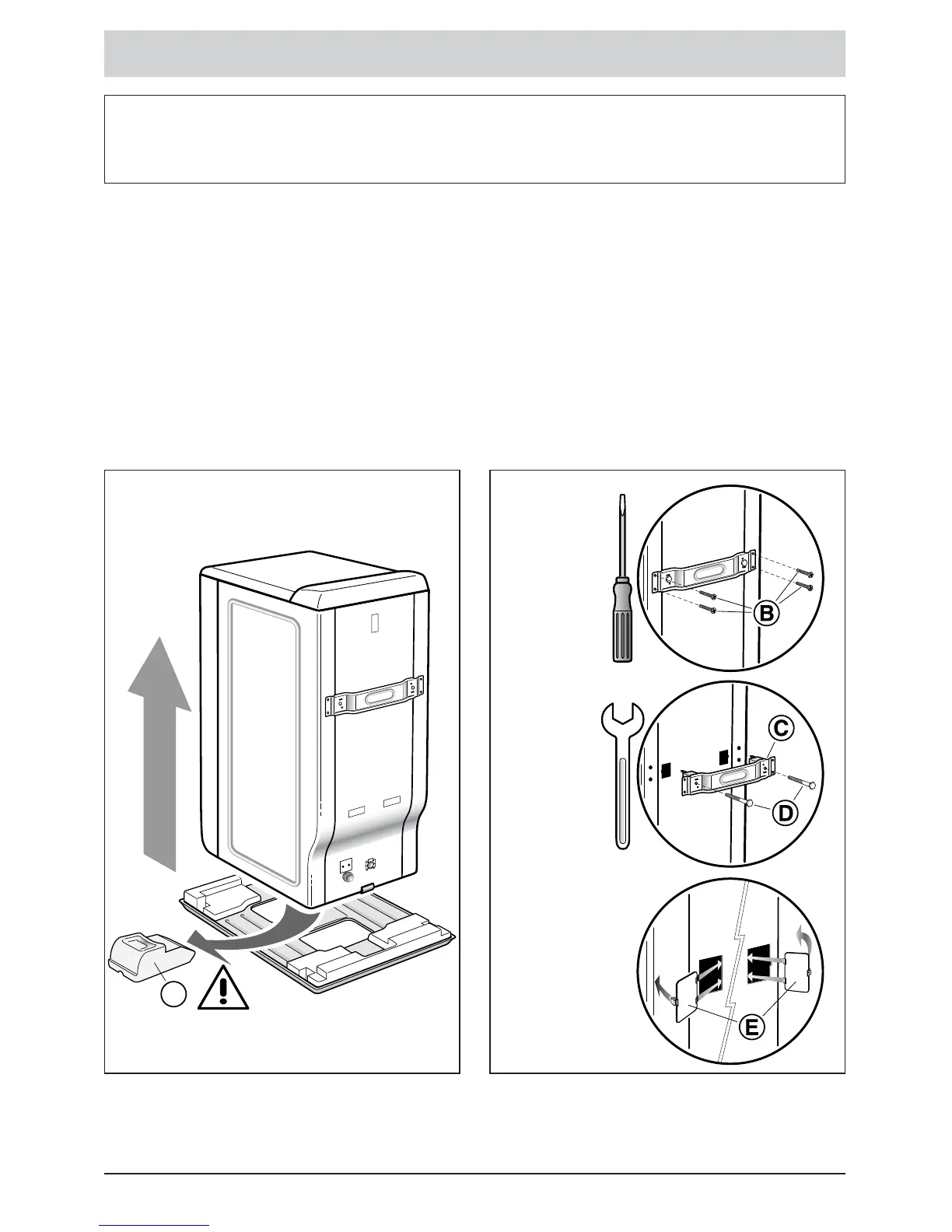 B

C

D

E