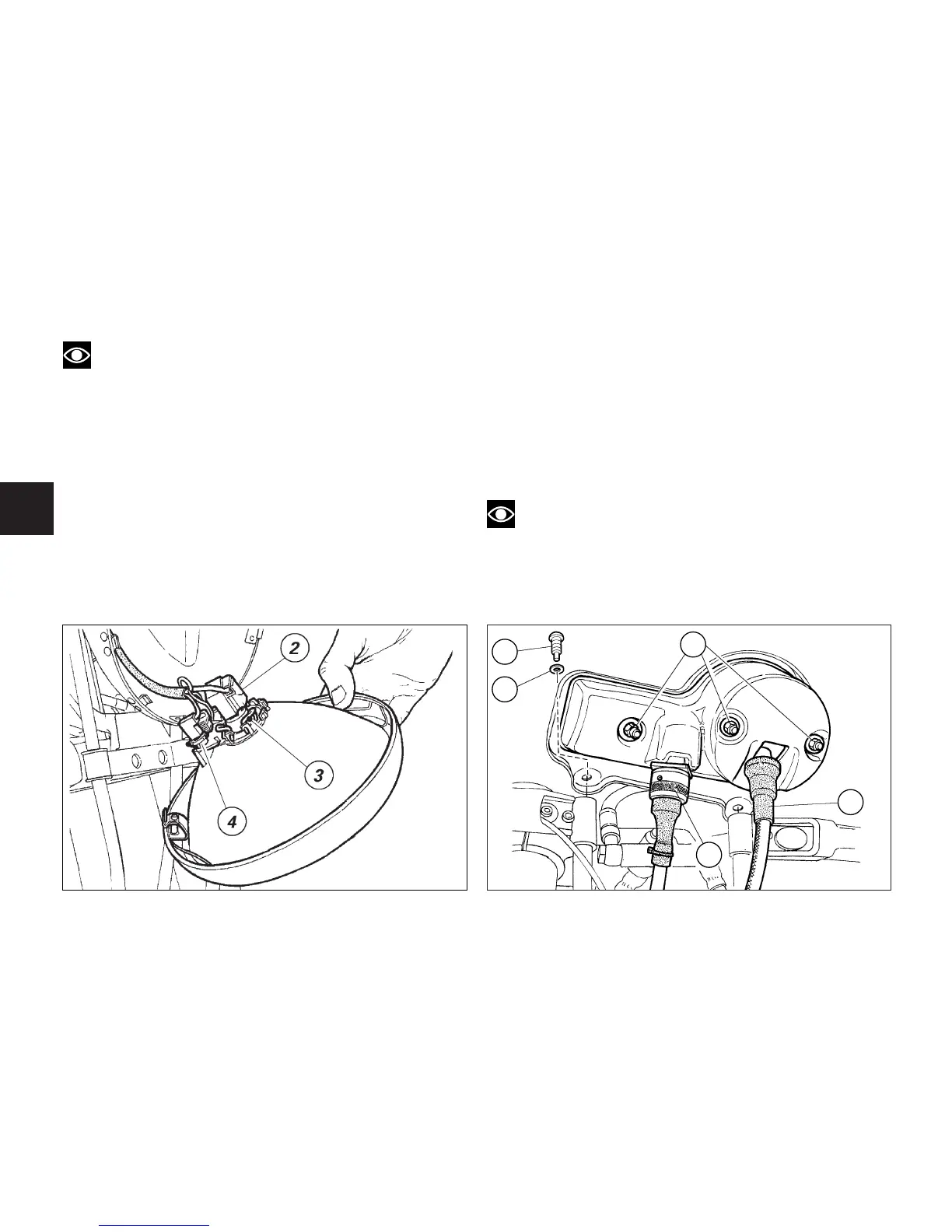 2

3

4