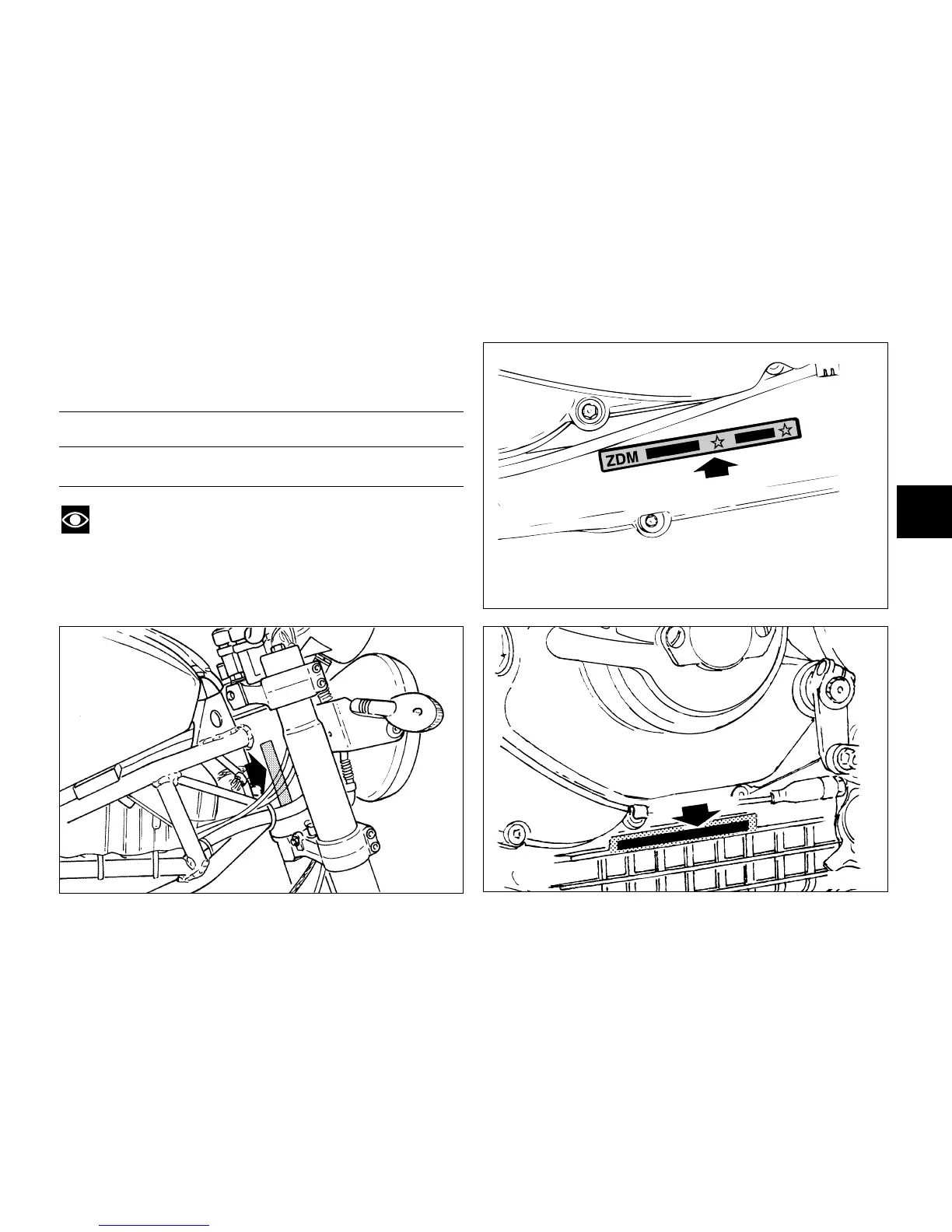 ZDM