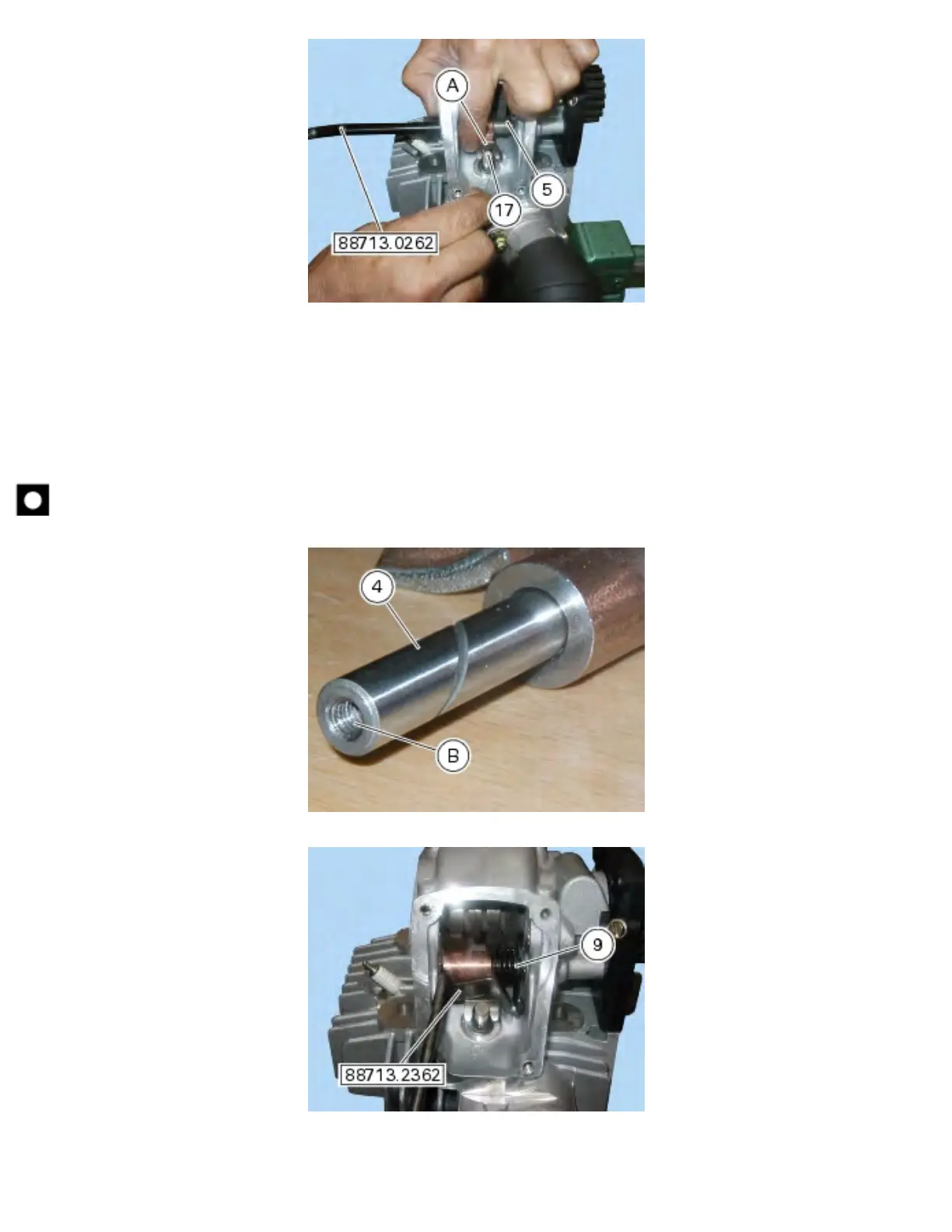 A
5
17
88713.0262

4
B

9
88713.2362