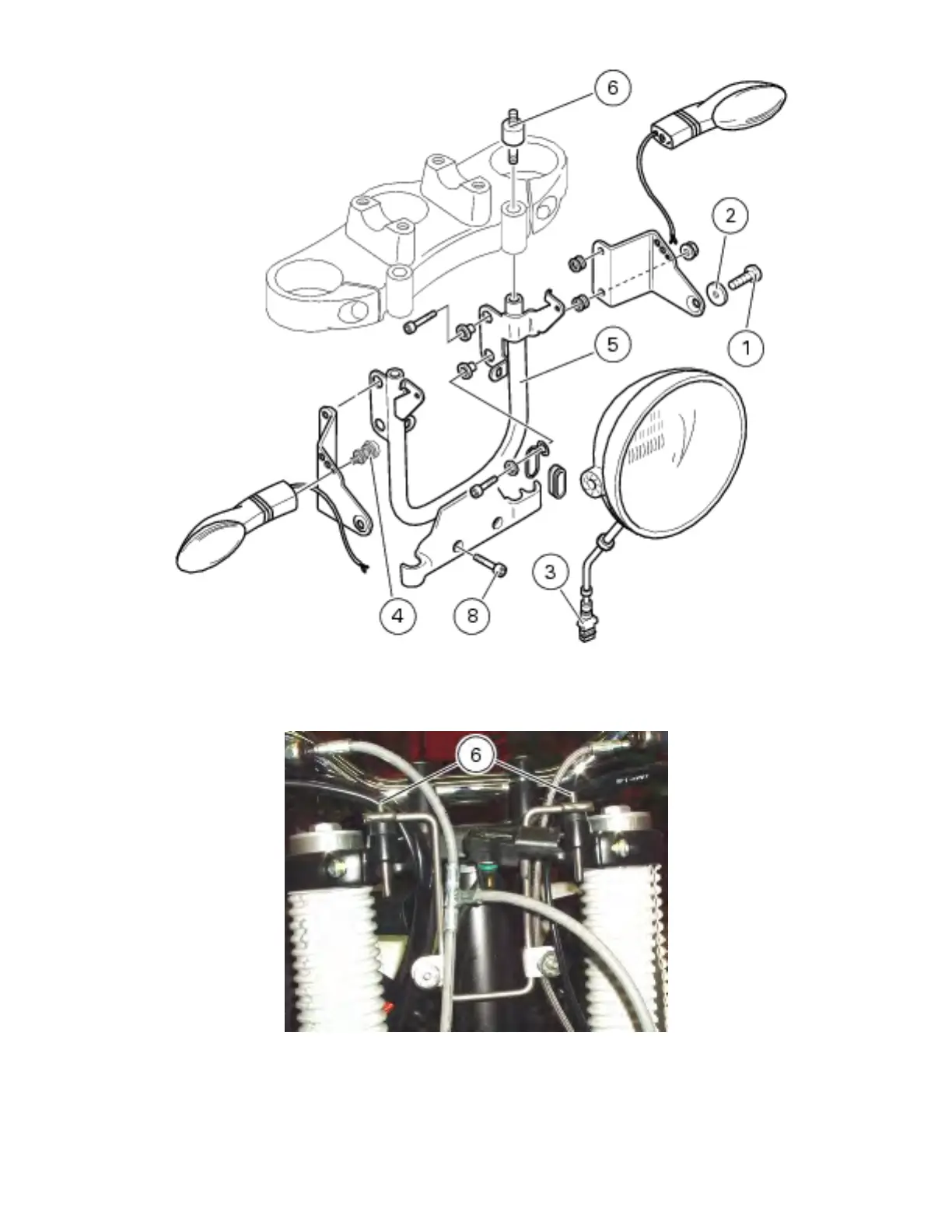 6
2
1
5
3
4
8
6