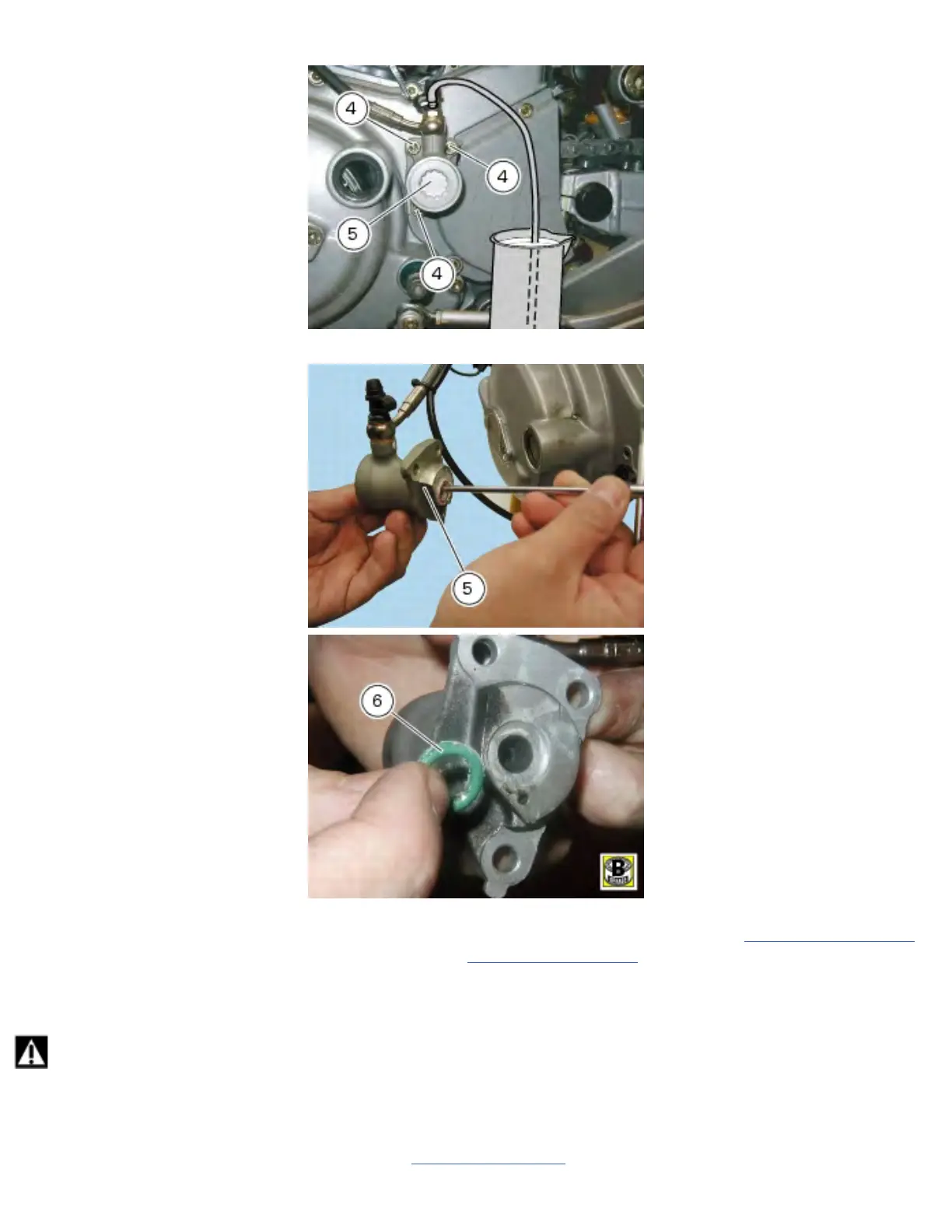 4

4

5

4

5

6

B