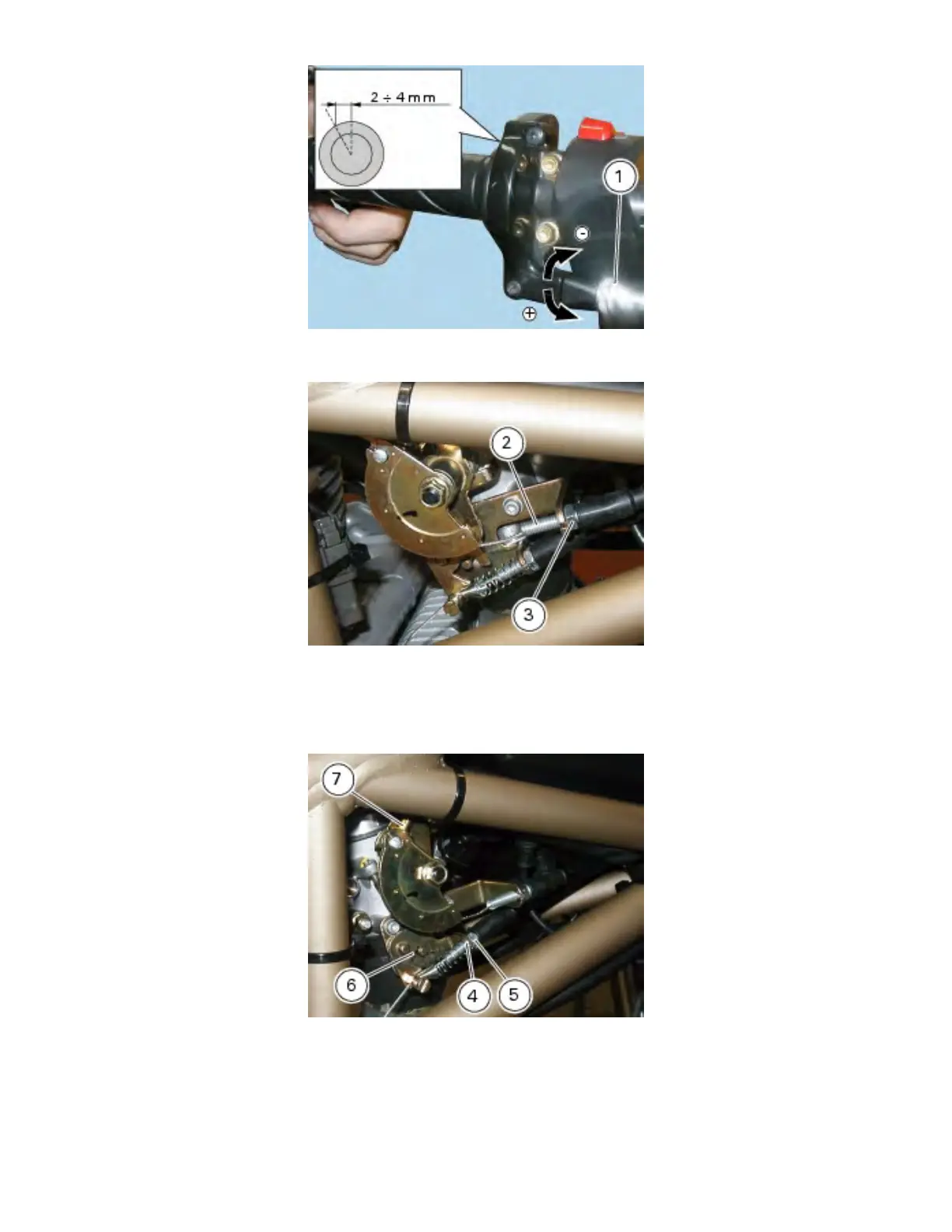 2 ÷ 4 mm
1
-
+

2
3

7
6
4
5