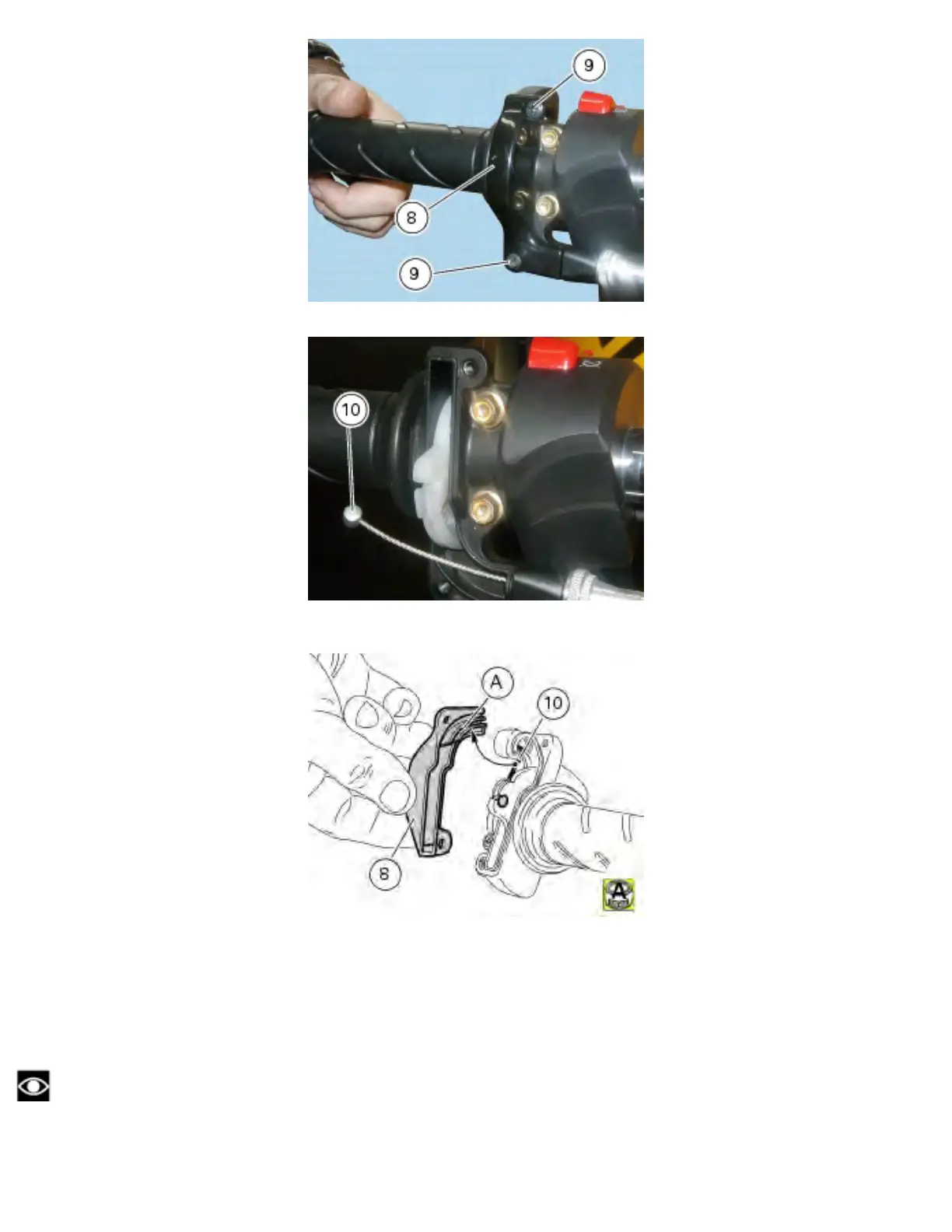 9
8
9

10

A
10
8
A